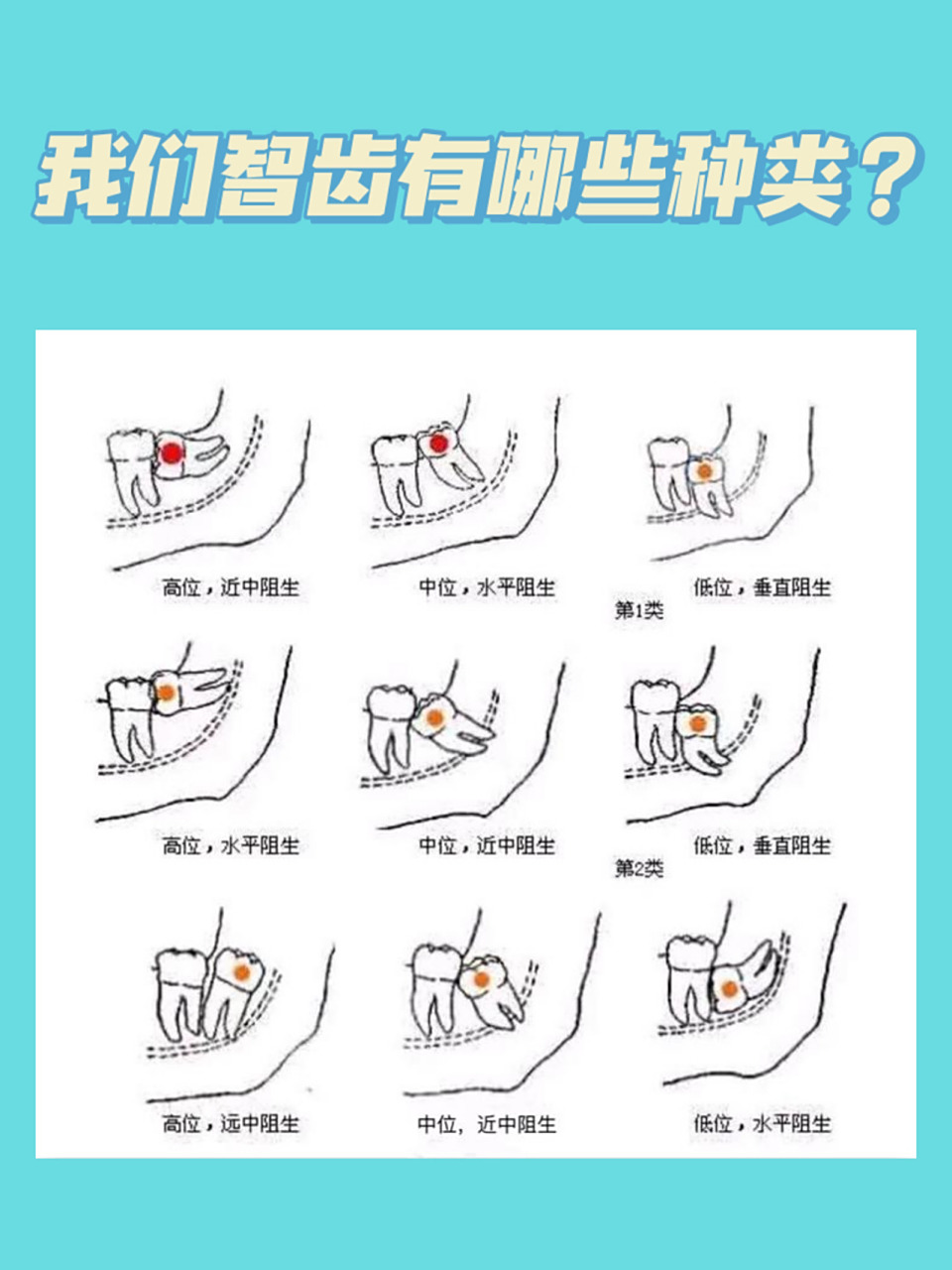 我们智齿有哪些种类？

高位，近中阻生

中位，水平阻生

低位，垂直阻生

第1类

高位，水平阻生

中位，近中阻生

低位，垂直阻生

第2类

高位，远中阻生

中位，近中阻生

低位，水平阻生