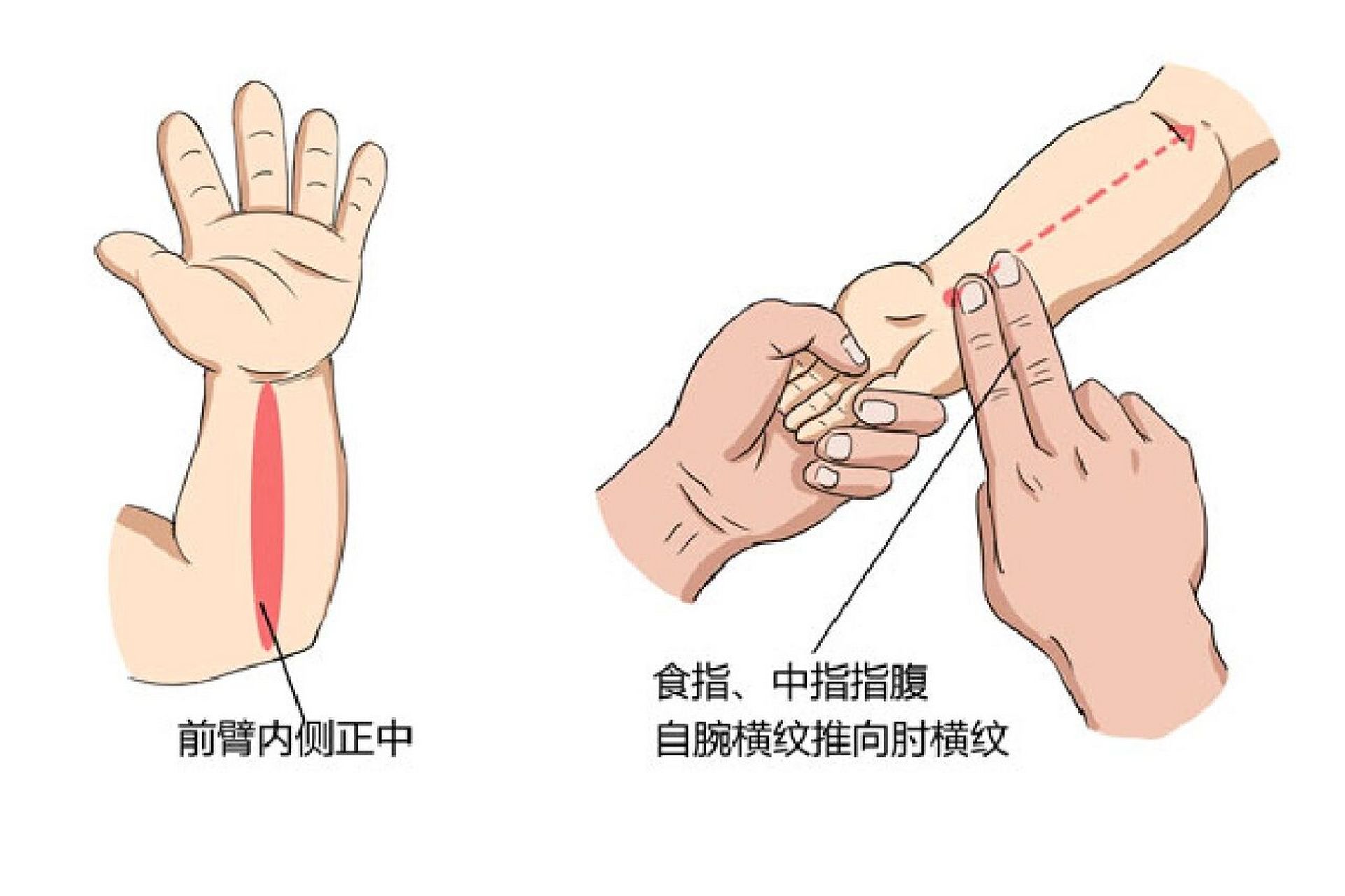 前臂内侧正中

食指、中指指腹
自腕横纹推向肘横纹