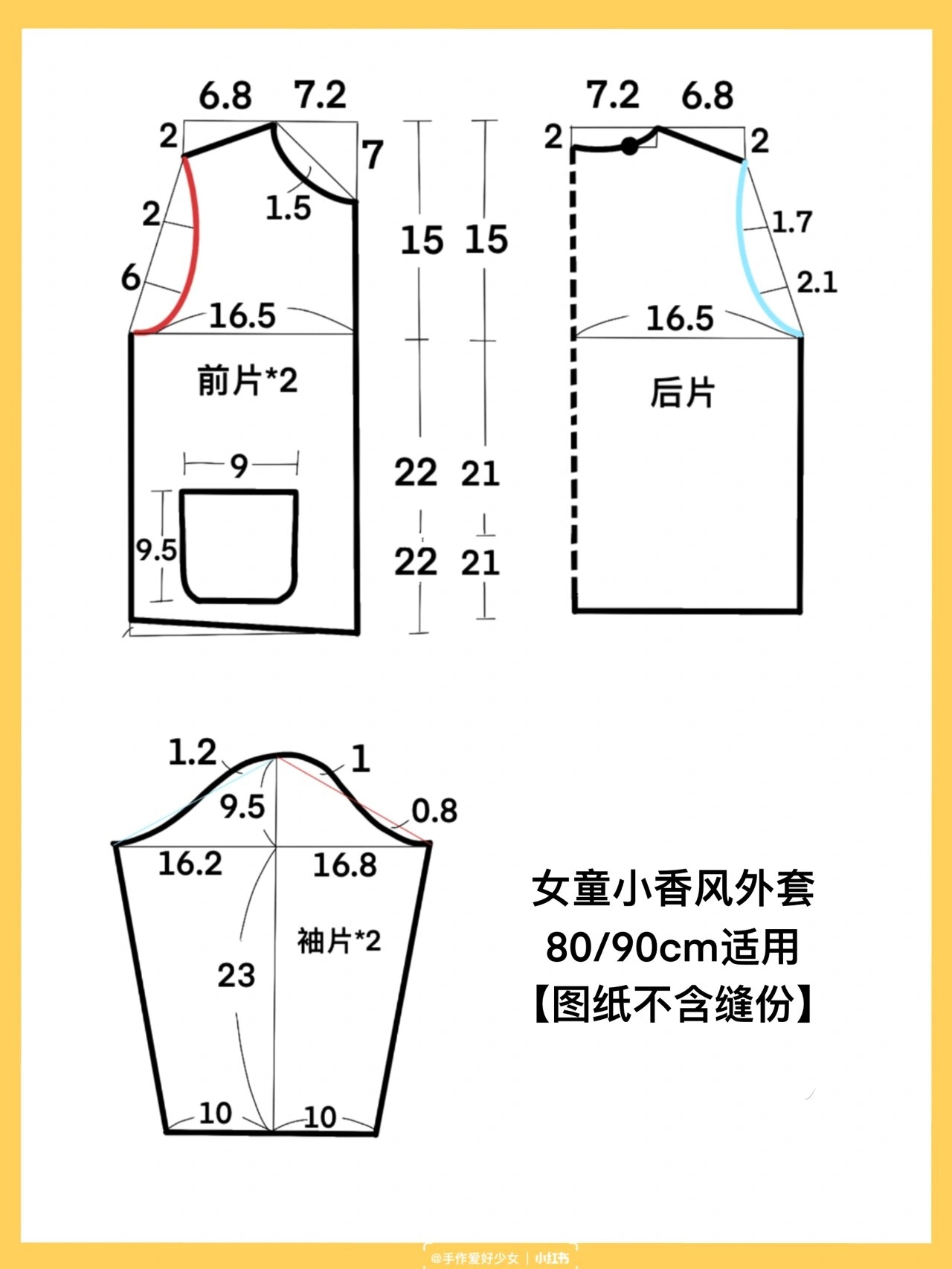 6.8 7.2
2
7
2
1.5
6
16.5
前片*2
9
9.5

15 15
22 21
22 21

7.2 6.8
2 2
1.7
2.1
16.5
后片

1.2
1
9.5
0.8
16.2
16.8
袖片*2
23
10
10

女童小香风外套
80/90cm适用
【图纸不含缝份】

@手作爱好少女 | 小红书