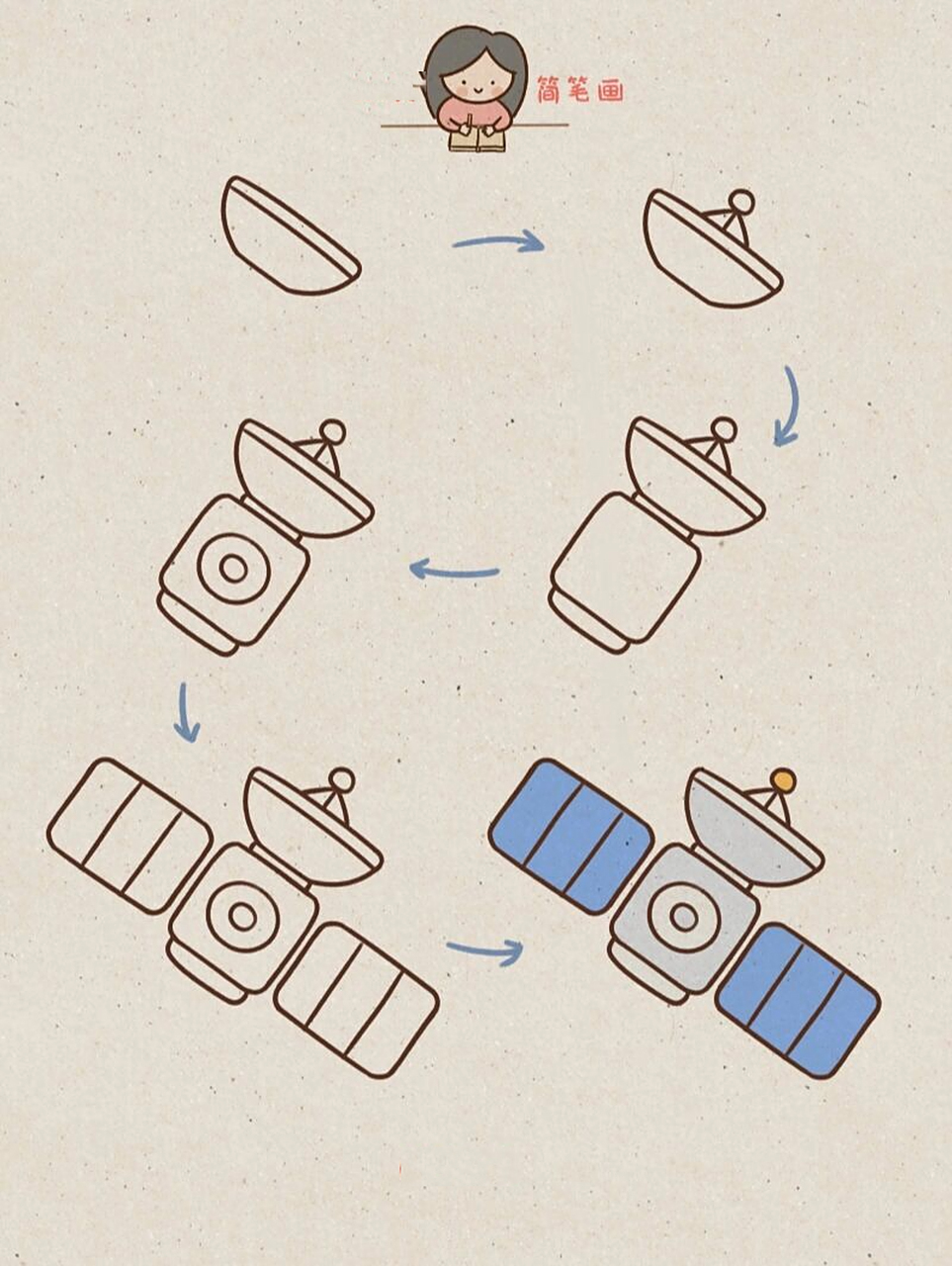 简笔画