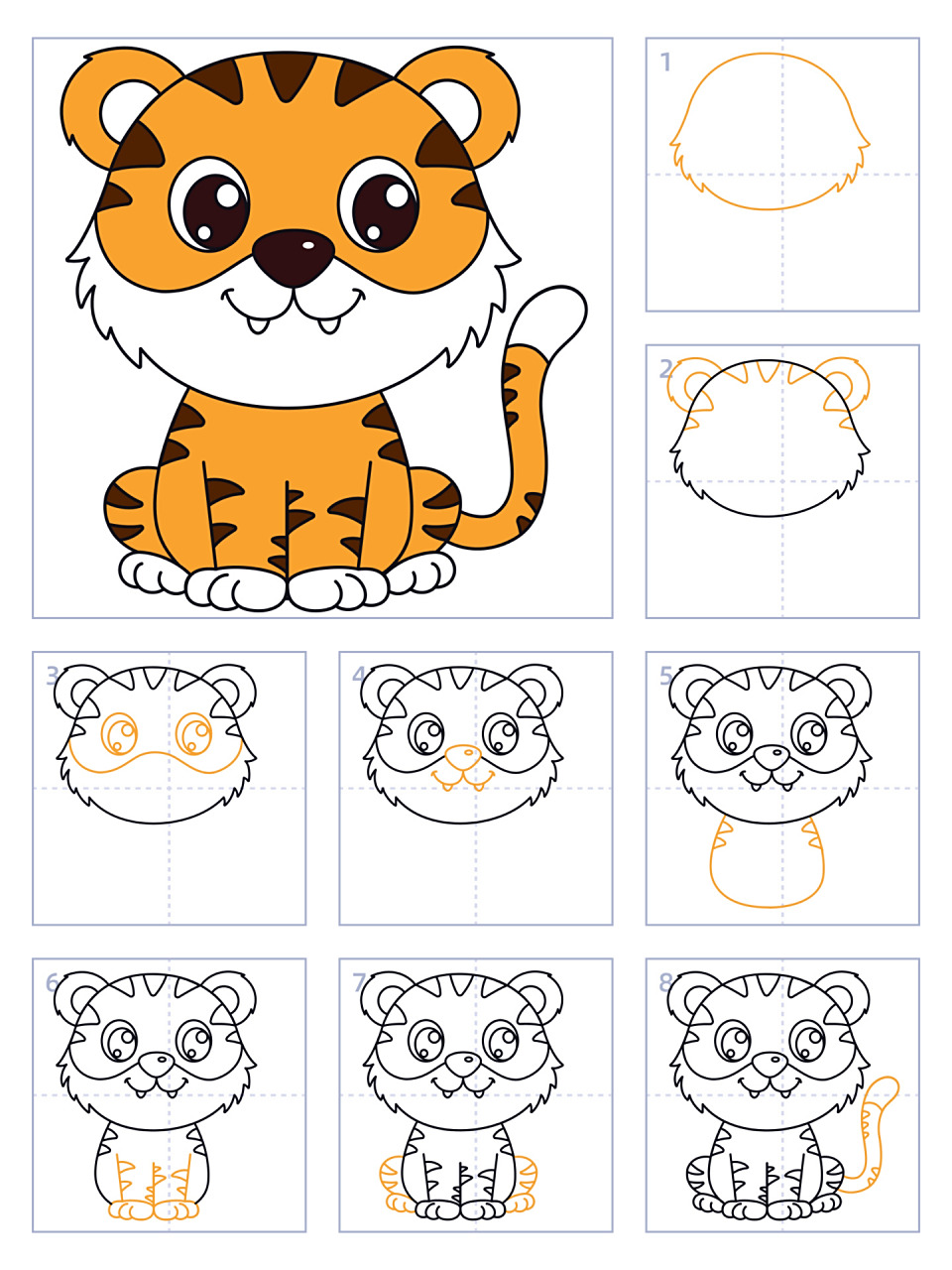 1

2

3

4

5

6

7

8