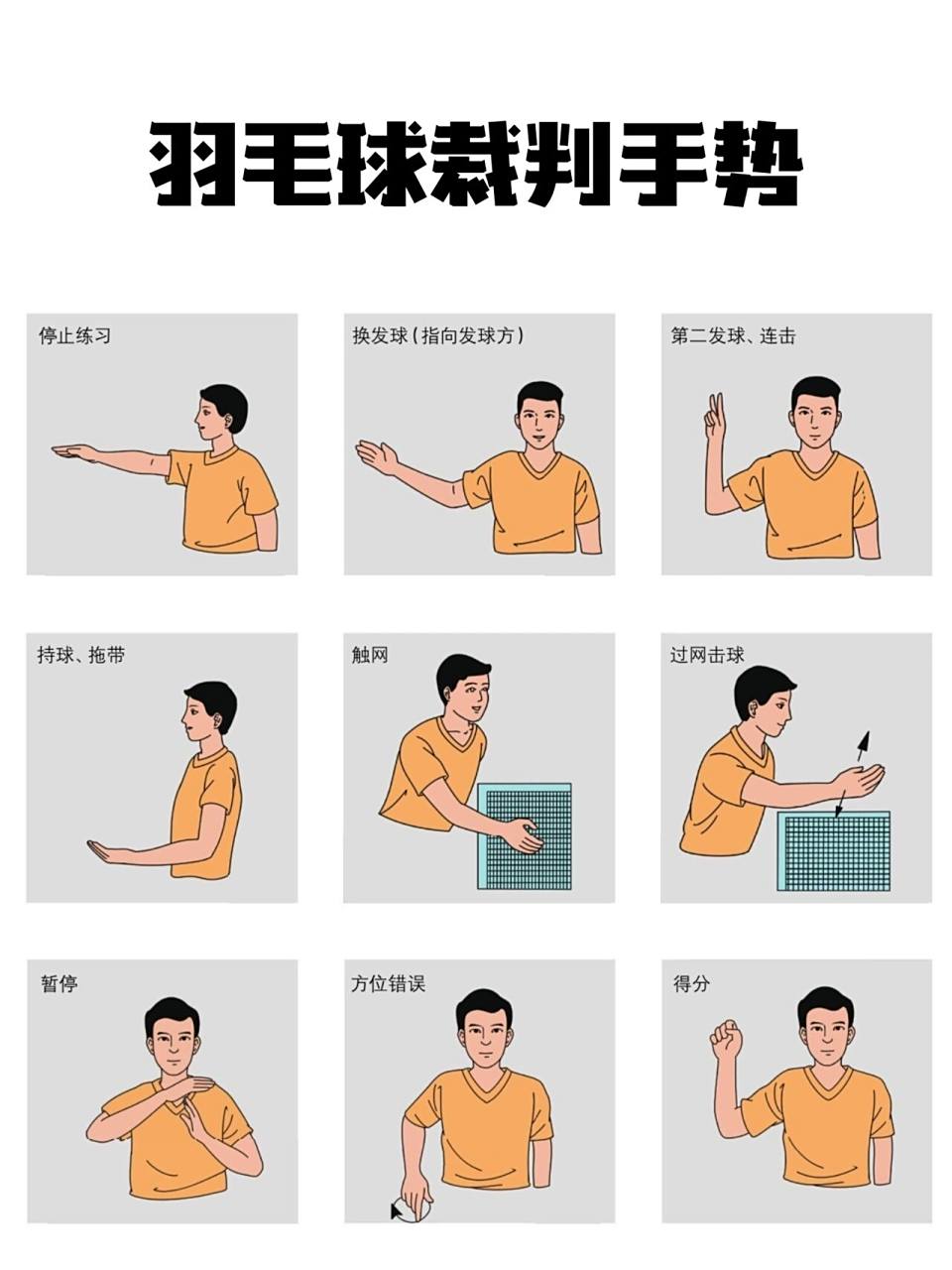 羽毛球裁判手势

停止练习

换发球（指向发球方）

第二发球、连击

持球、拖带

触网

过网击球

暂停

方位错误

得分