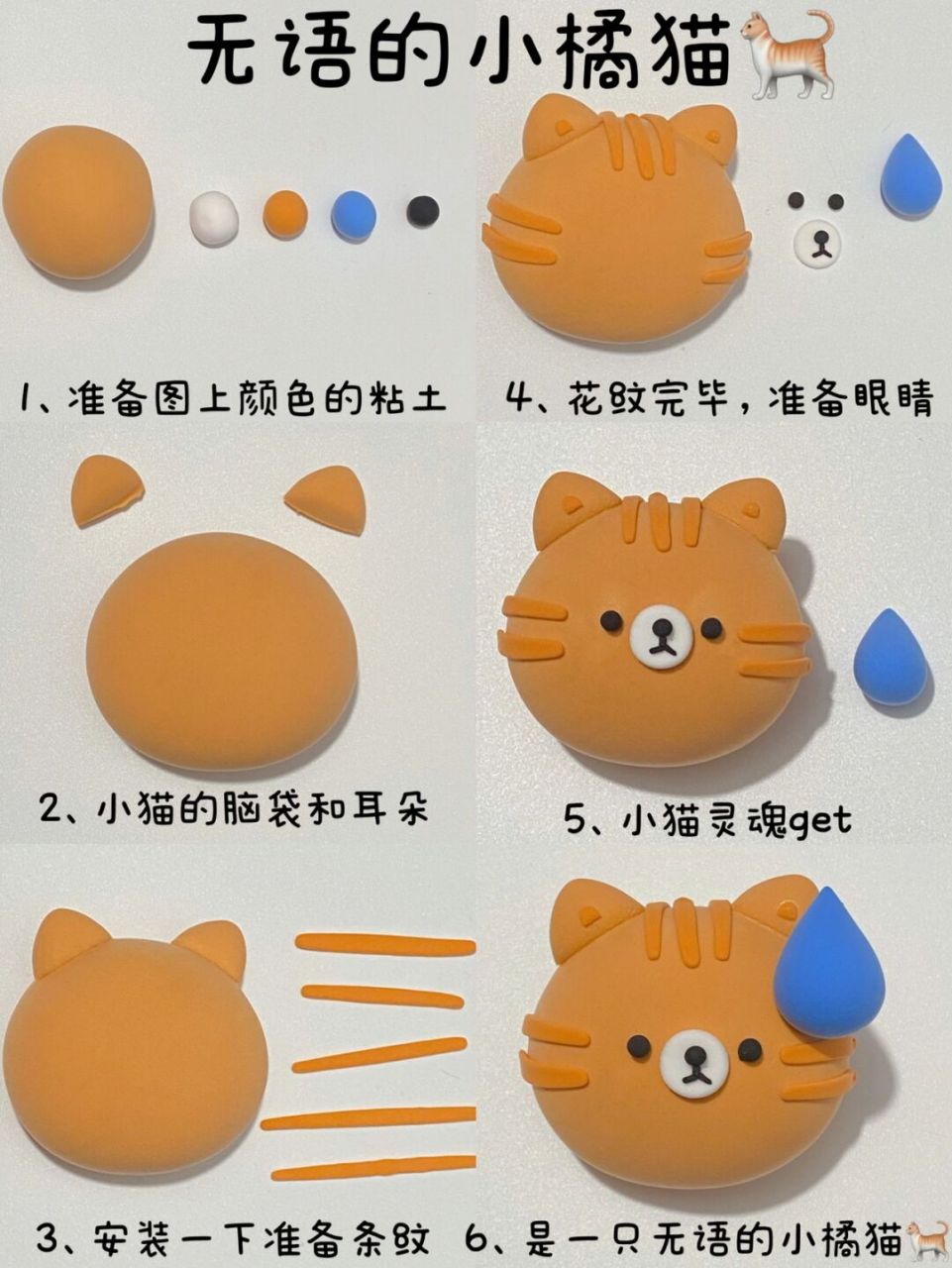 无语的小橘猫🐈

1、准备图上颜色的粘土

4、花纹完毕，准备眼睛

2、小猫的脑袋和耳朵

5、小猫灵魂get

3、安装一下准备条纹

6、是一只无语的小橘猫🐈