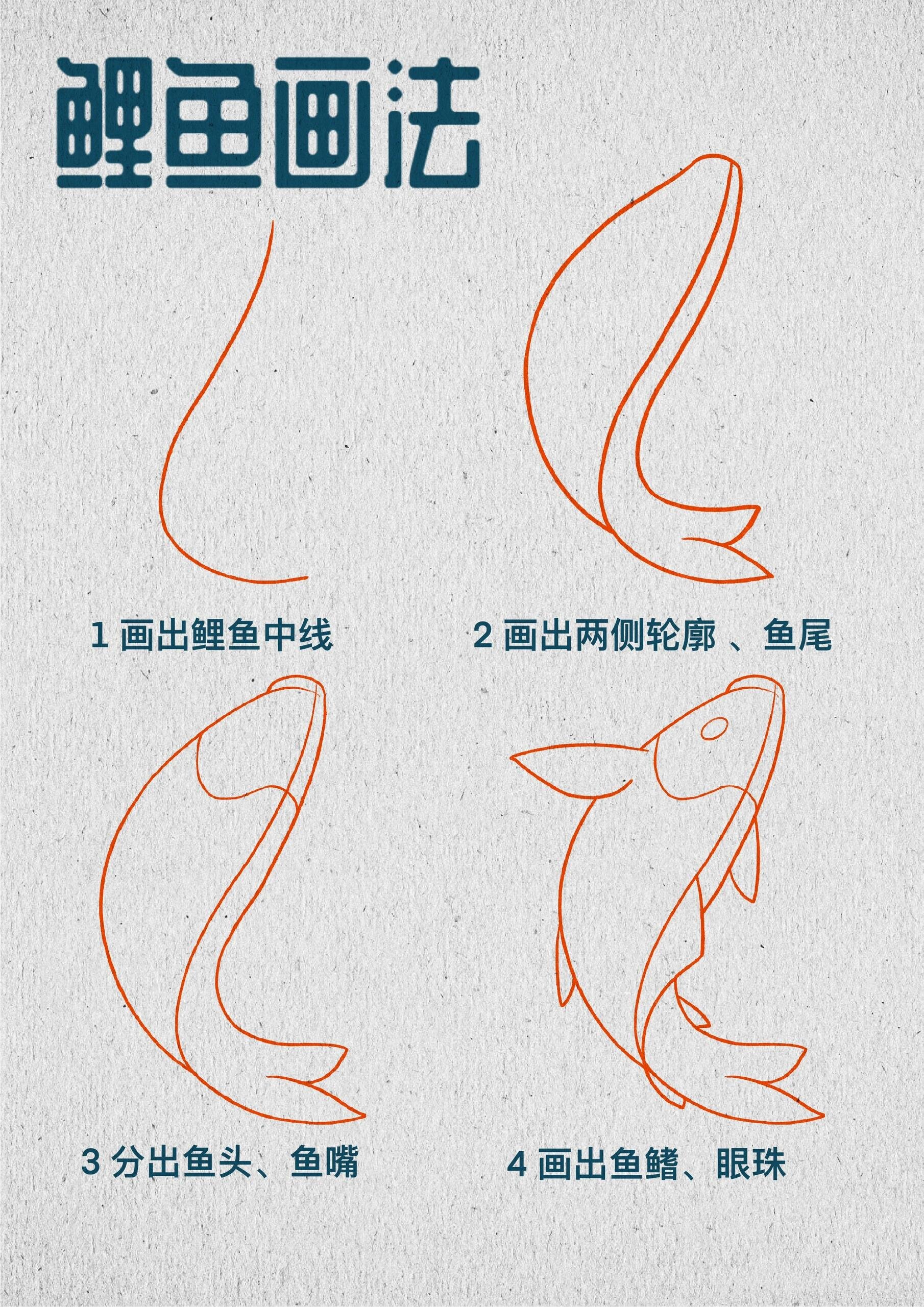 鲤鱼画法

1 画出鲤鱼中线

2 画出两侧轮廓 、鱼尾

3 分出鱼头、鱼嘴

4 画出鱼鳍、眼珠