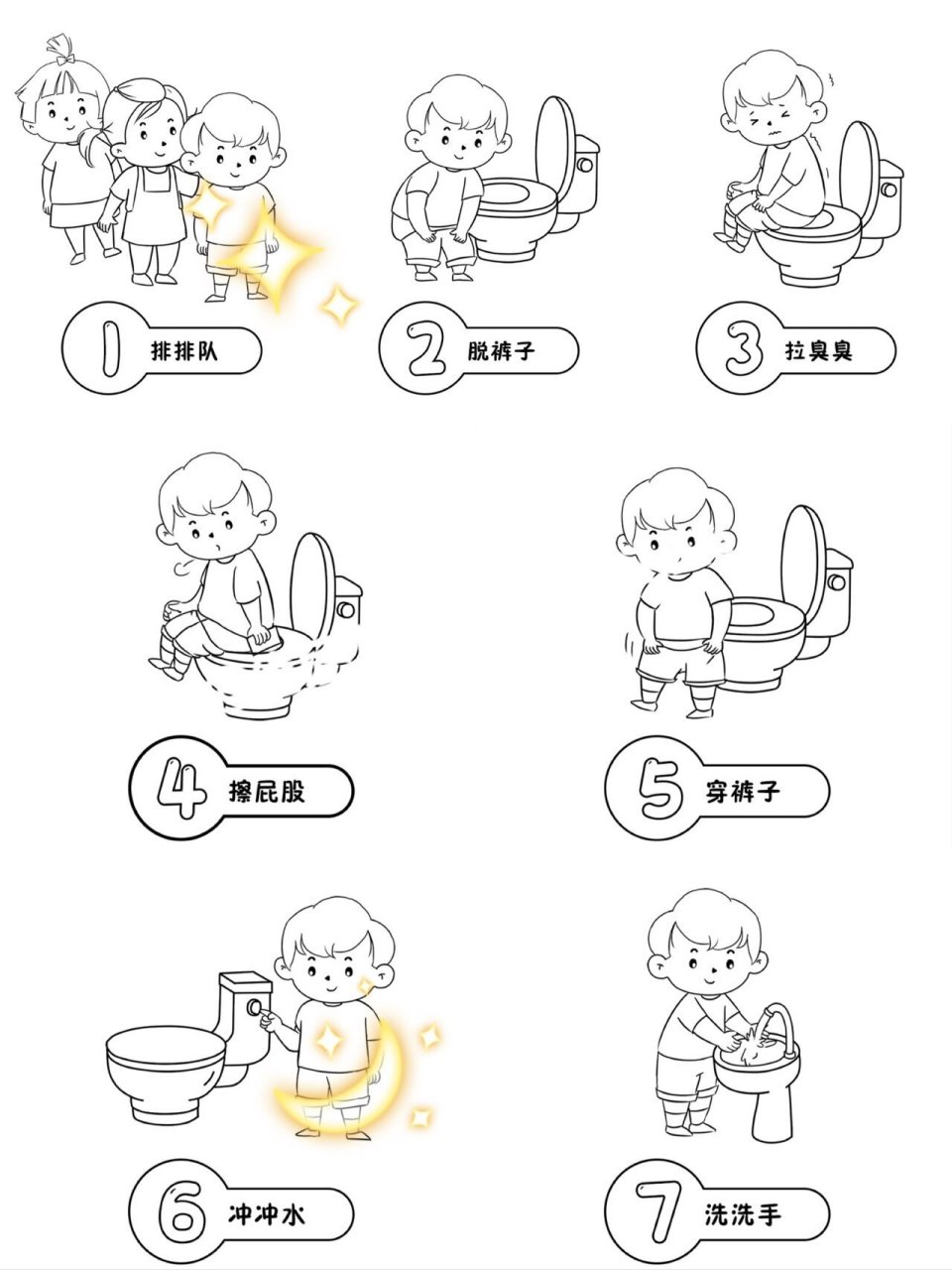 1 排排队

2 脱裤子

3 拉臭臭

4 擦屁股

5 穿裤子

6 冲冲水

7 洗洗手