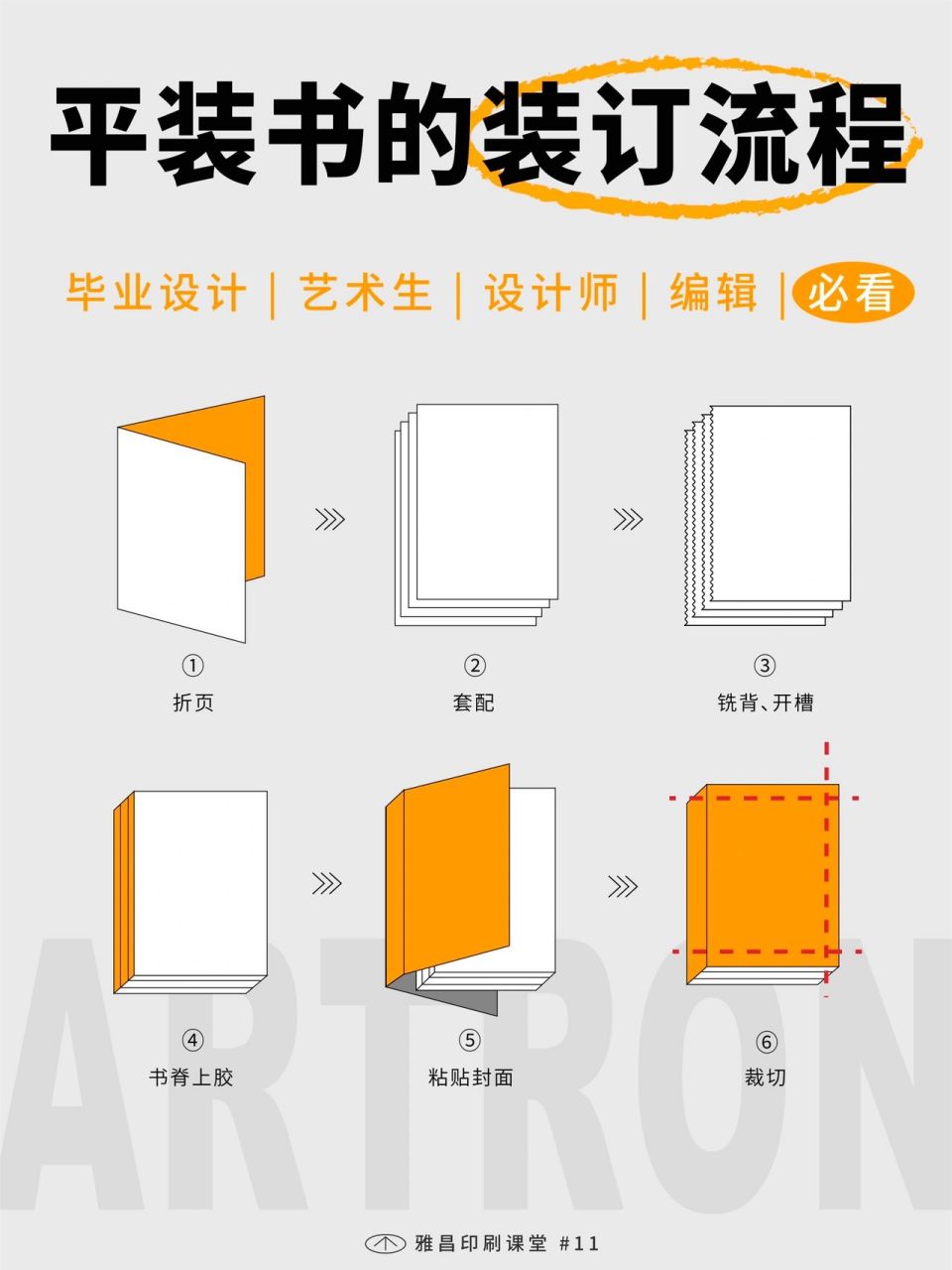 平装书的装订流程

毕业设计 | 艺术生 | 设计师 | 编辑 | 必看

①
折页

②
套配

③
铣背、开槽

④
书脊上胶

⑤
粘贴封面

⑥
裁切

ARTRON

雅昌印刷课堂 #11