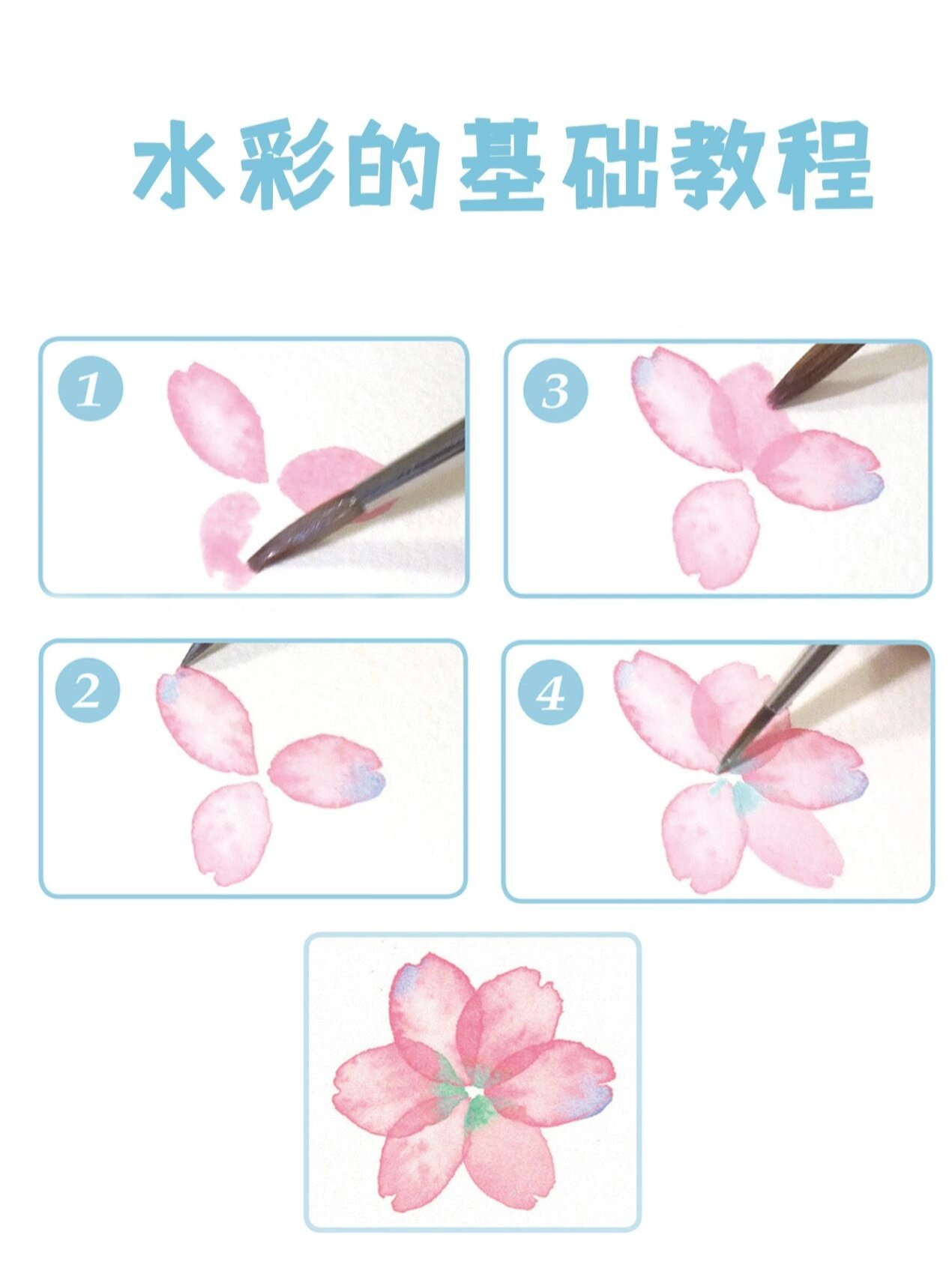 水彩的基础教程

1

3

2

4