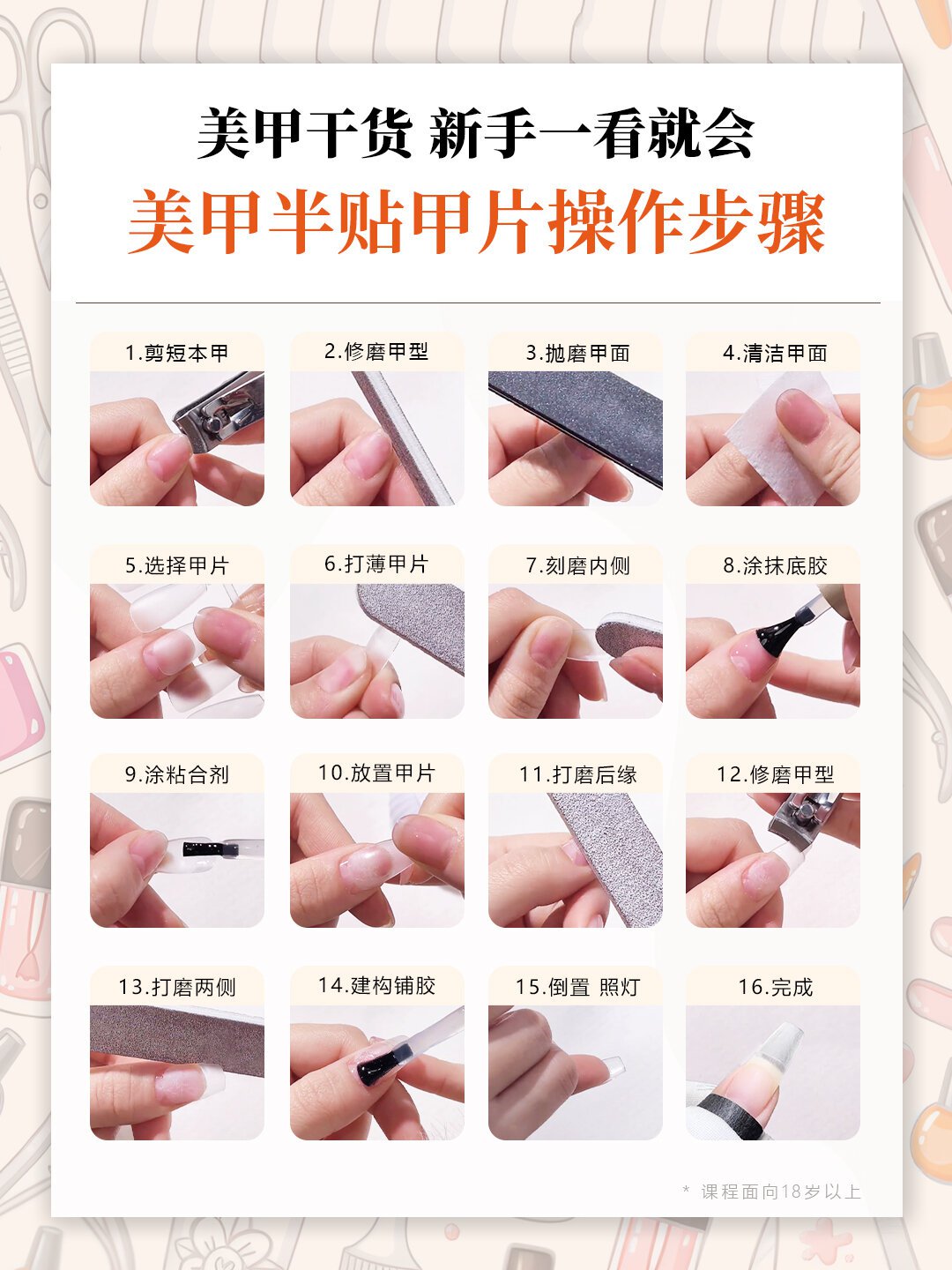 美甲干货 新手一看就会

美甲半贴甲片操作步骤

1.剪短本甲

2.修磨甲型

3.抛磨甲面

4.清洁甲面

5.选择甲片

6.打薄甲片

7.刻磨内侧

8.涂抹底胶

9.涂粘合剂

10.放置甲片

11.打磨后缘

12.修磨甲型

13.打磨两侧

14.建构铺胶

15.倒置 照灯

16.完成

* 课程面向18岁以上