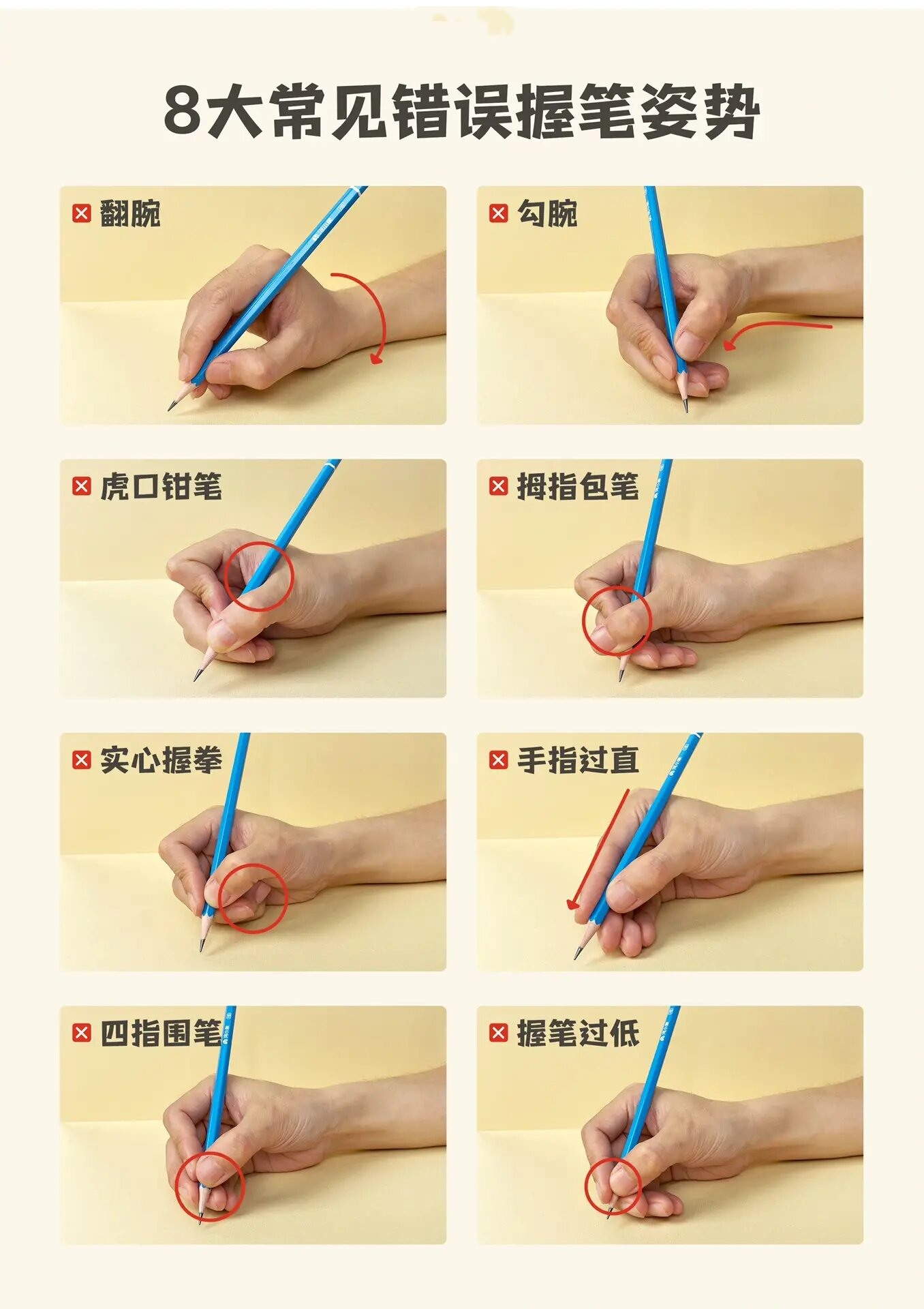 8大常见错误握笔姿势

翻腕

勾腕

虎口钳笔

拇指包笔

实心握拳

手指过直

四指围笔

握笔过低