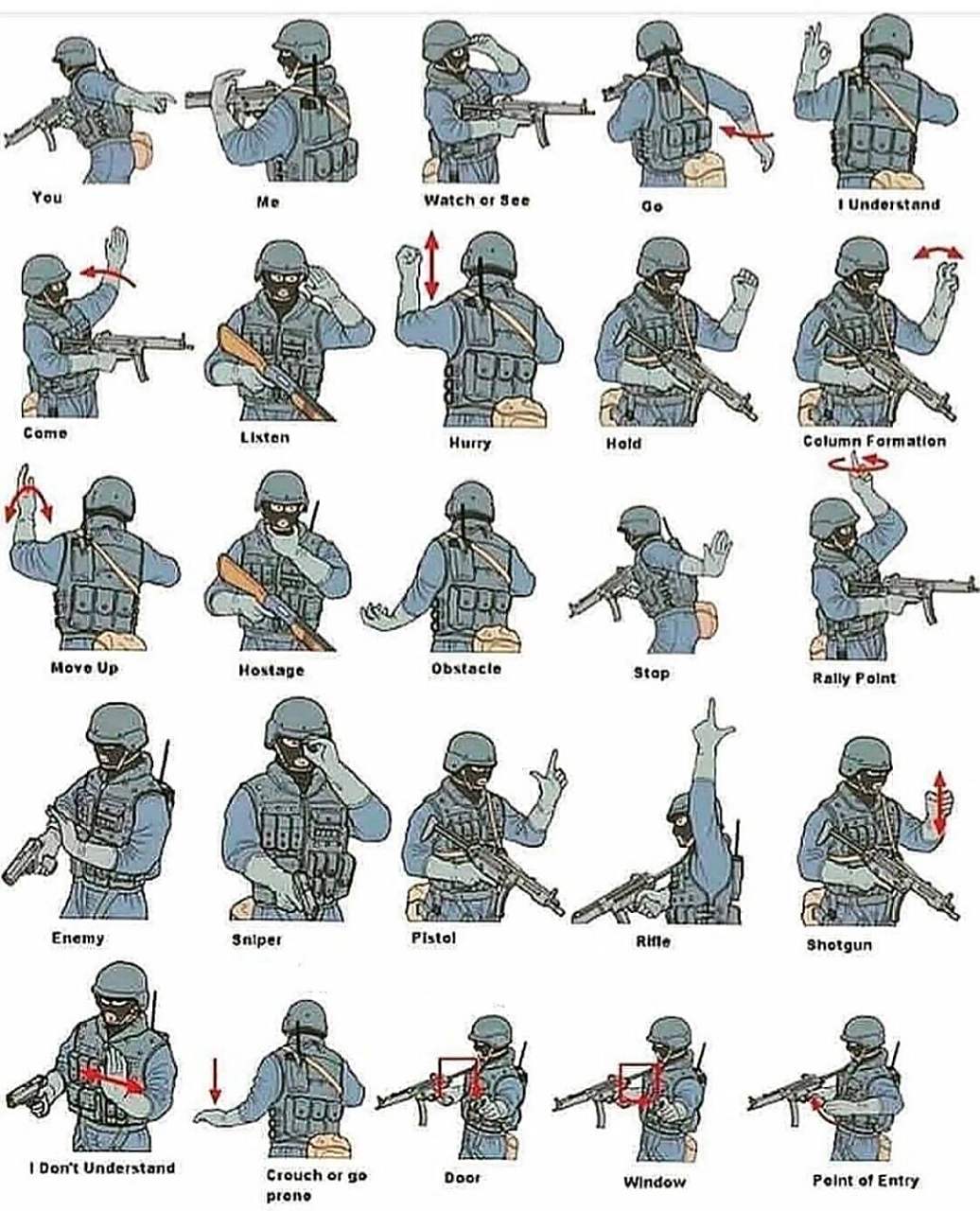 You
Me
Watch or See
Go
I Understand
Come
Listen
Hurry
Hold
Column Formation
Move Up
Hostage
Obstacle
Stop
Rally Point
Enemy
Sniper
Pistol
Rifle
Shotgun
I Don't Understand
Crouch or go prone
Door
Window
Point of Entry