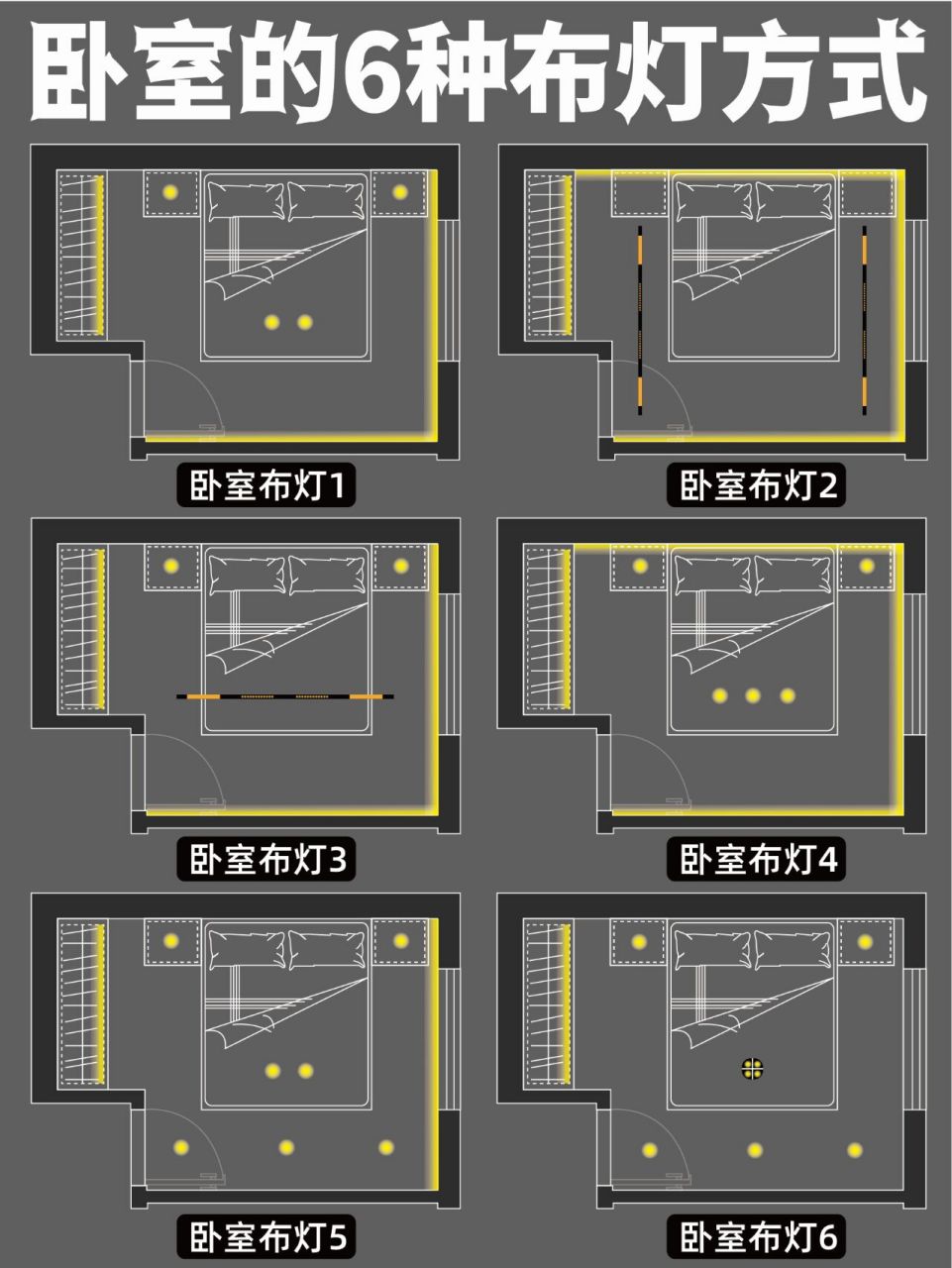 卧室的6种布灯方式

卧室布灯1

卧室布灯2

卧室布灯3

卧室布灯4

卧室布灯5

卧室布灯6