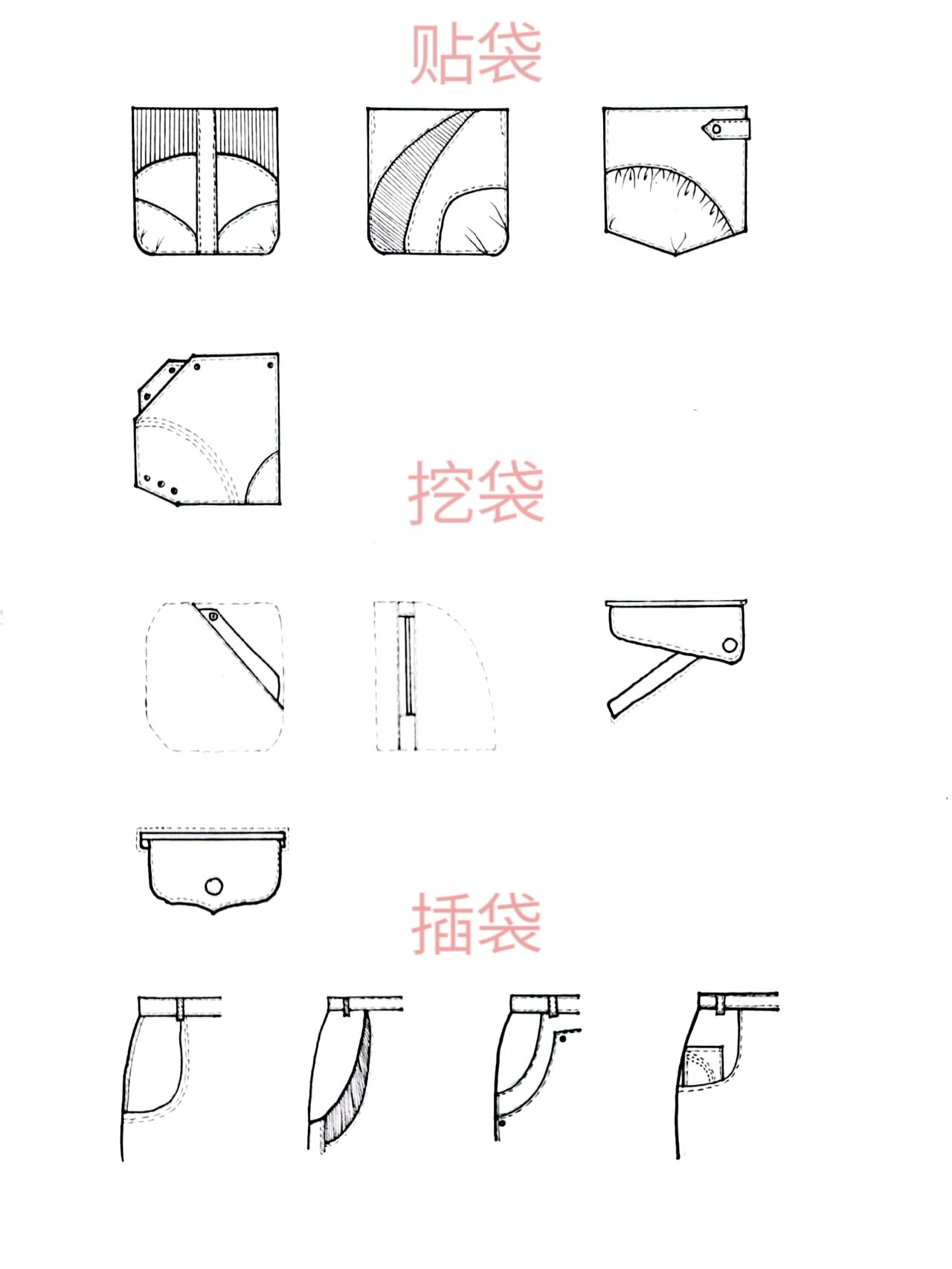 贴袋

挖袋

插袋