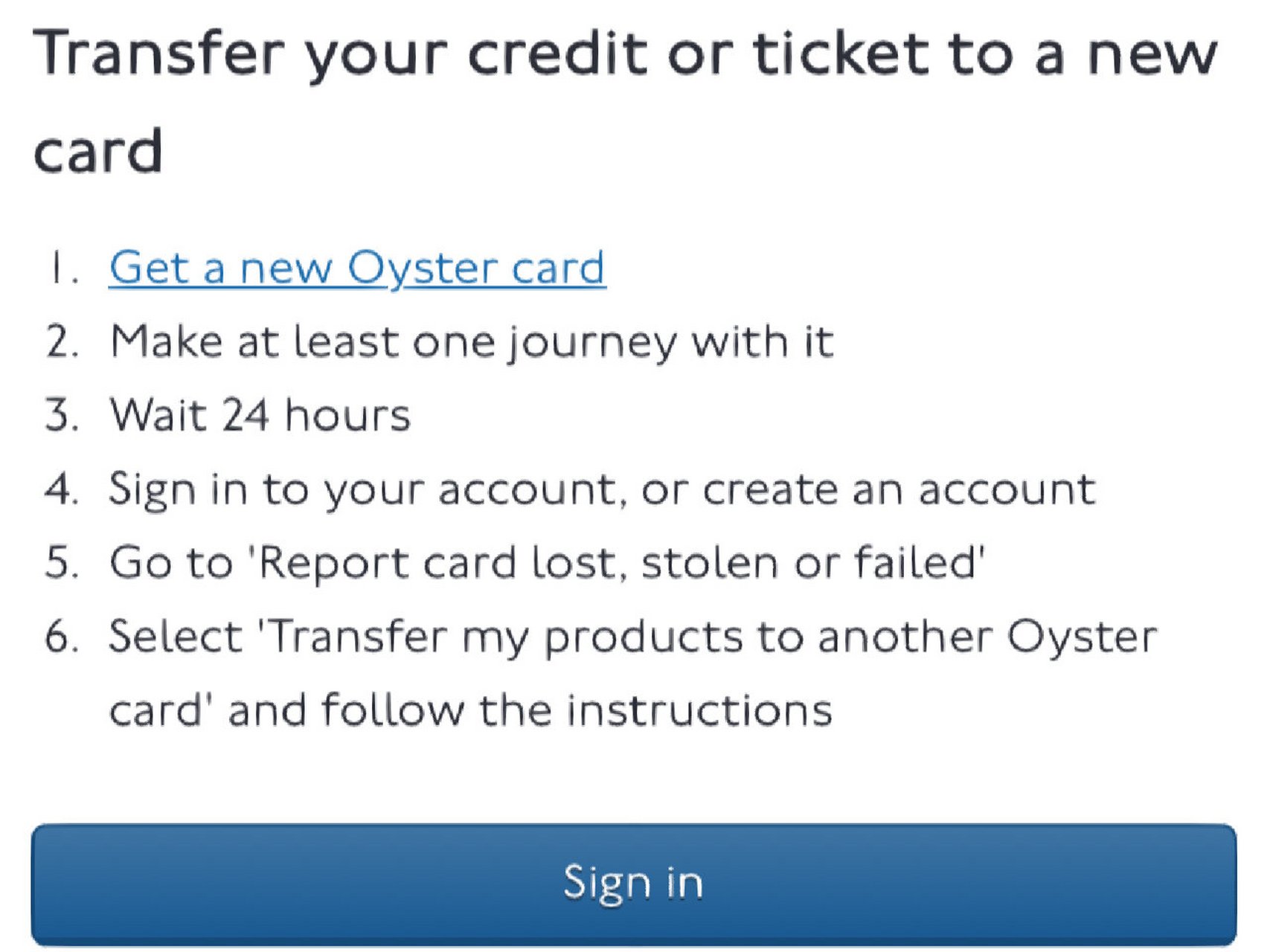 Transfer your credit or ticket to a new card

1. Get a new Oyster card
2. Make at least one journey with it
3. Wait 24 hours
4. Sign in to your account, or create an account
5. Go to 'Report card lost, stolen or failed'
6. Select 'Transfer my products to another Oyster card' and follow the instructions

Sign in