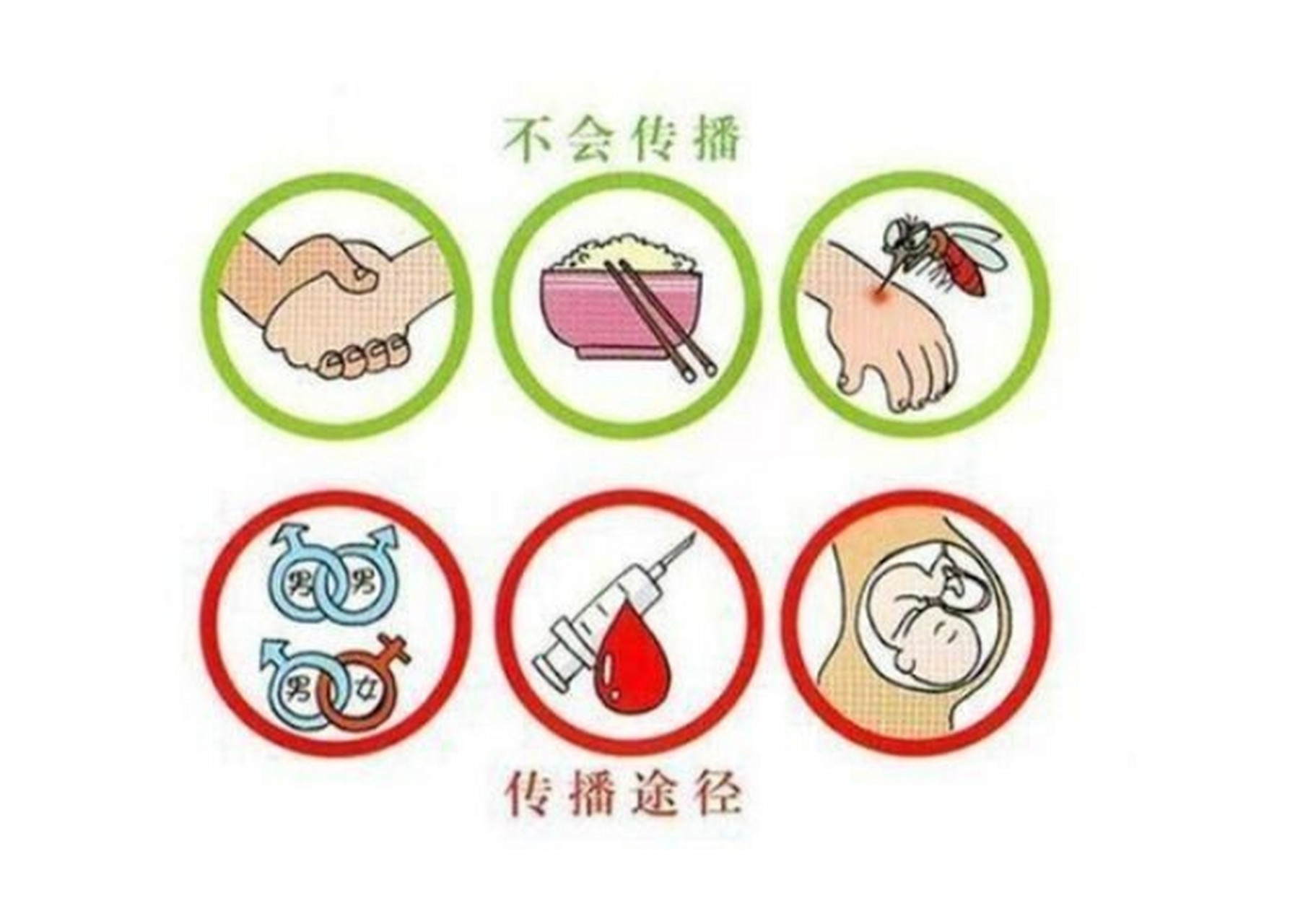 不会传播

男 男

男 女

传播途径