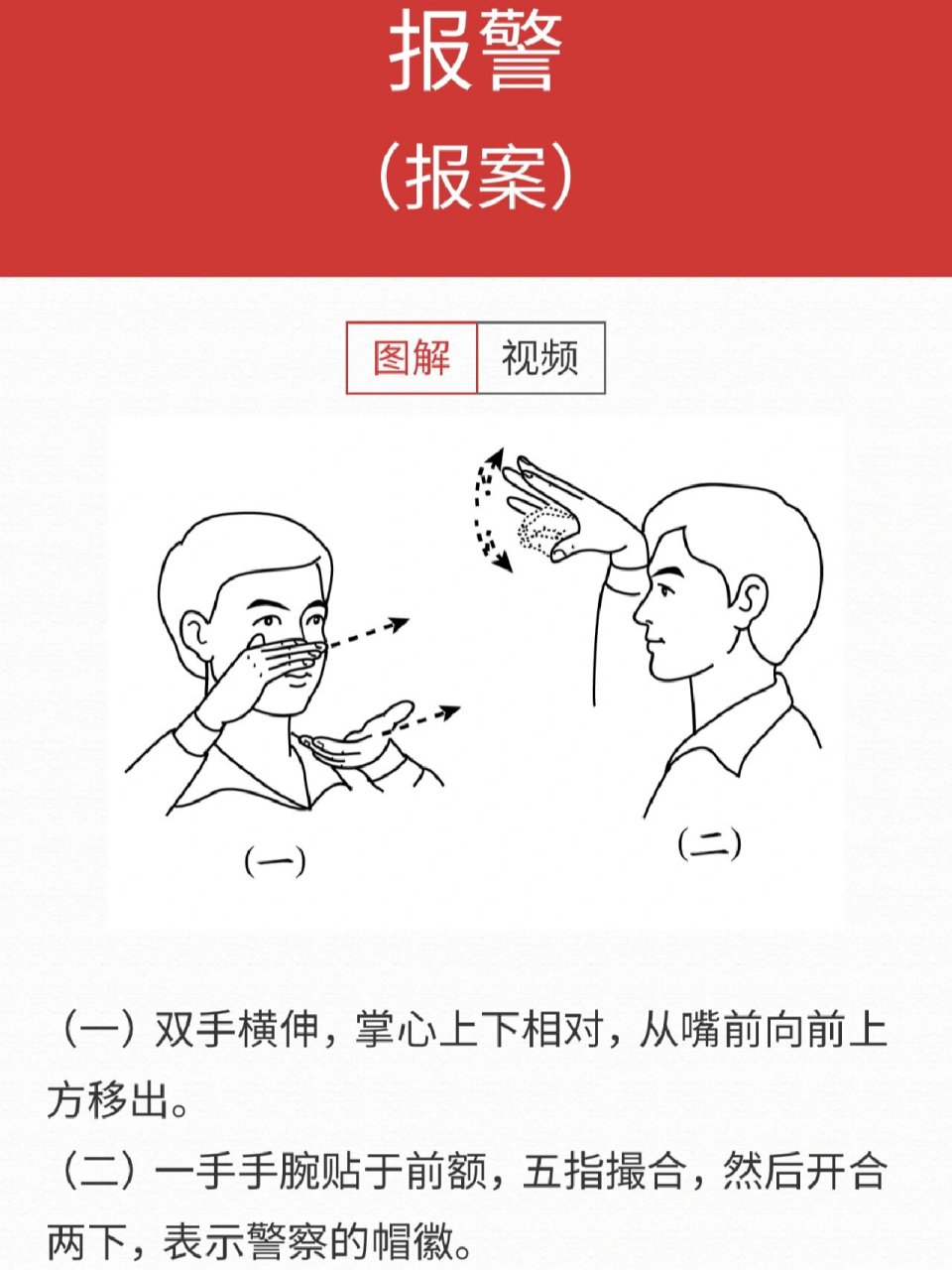 报警
（报案）

图解 视频

（一）

（二）

（一）双手横伸，掌心上下相对，从嘴前向前上方移出。
（二）一手手腕贴于前额，五指撮合，然后开合两下，表示警察的帽徽。