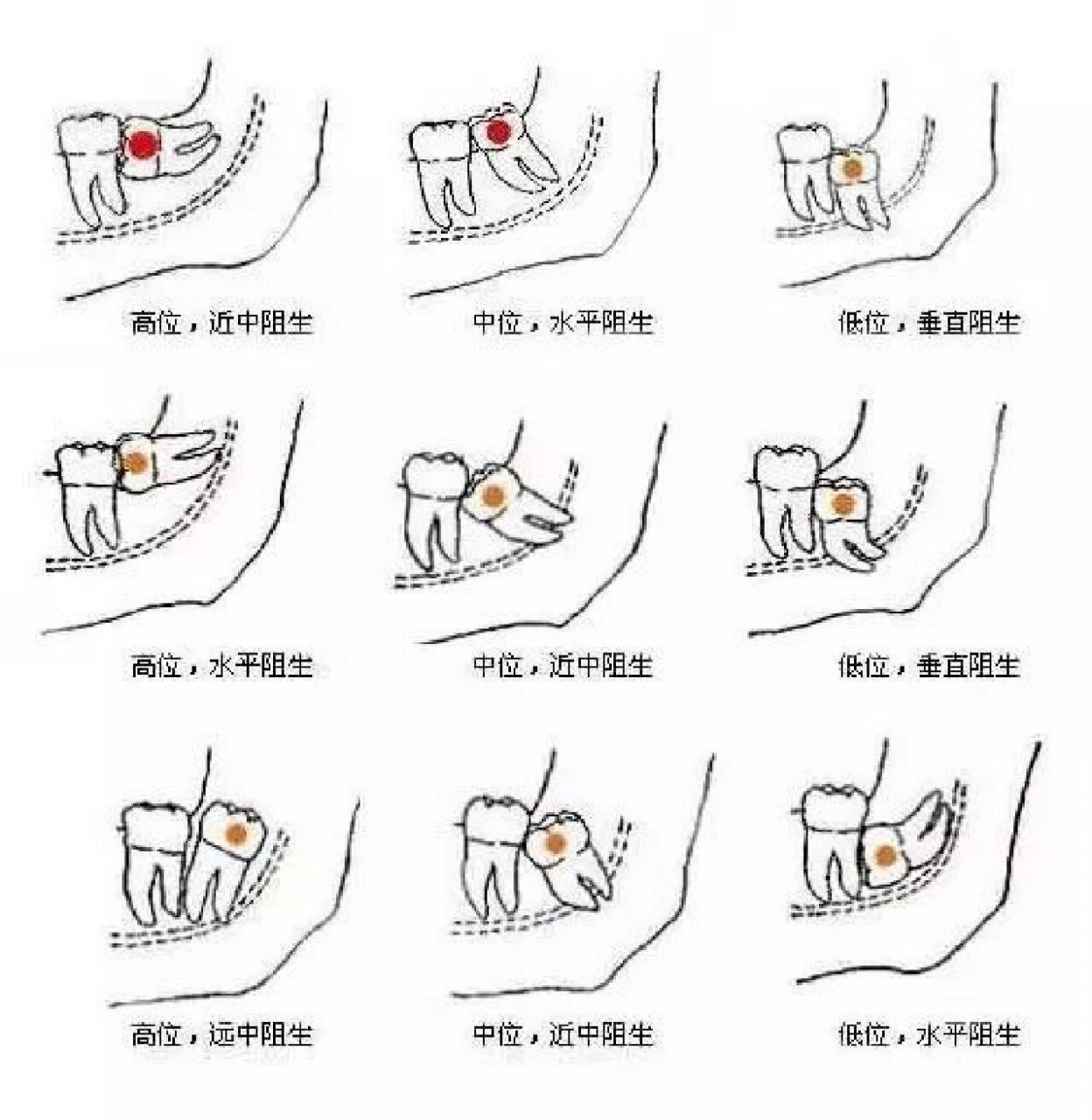 高位，近中阻生

中位，水平阻生

低位，垂直阻生

高位，水平阻生

中位，近中阻生

低位，垂直阻生

高位，远中阻生

中位，近中阻生

低位，水平阻生