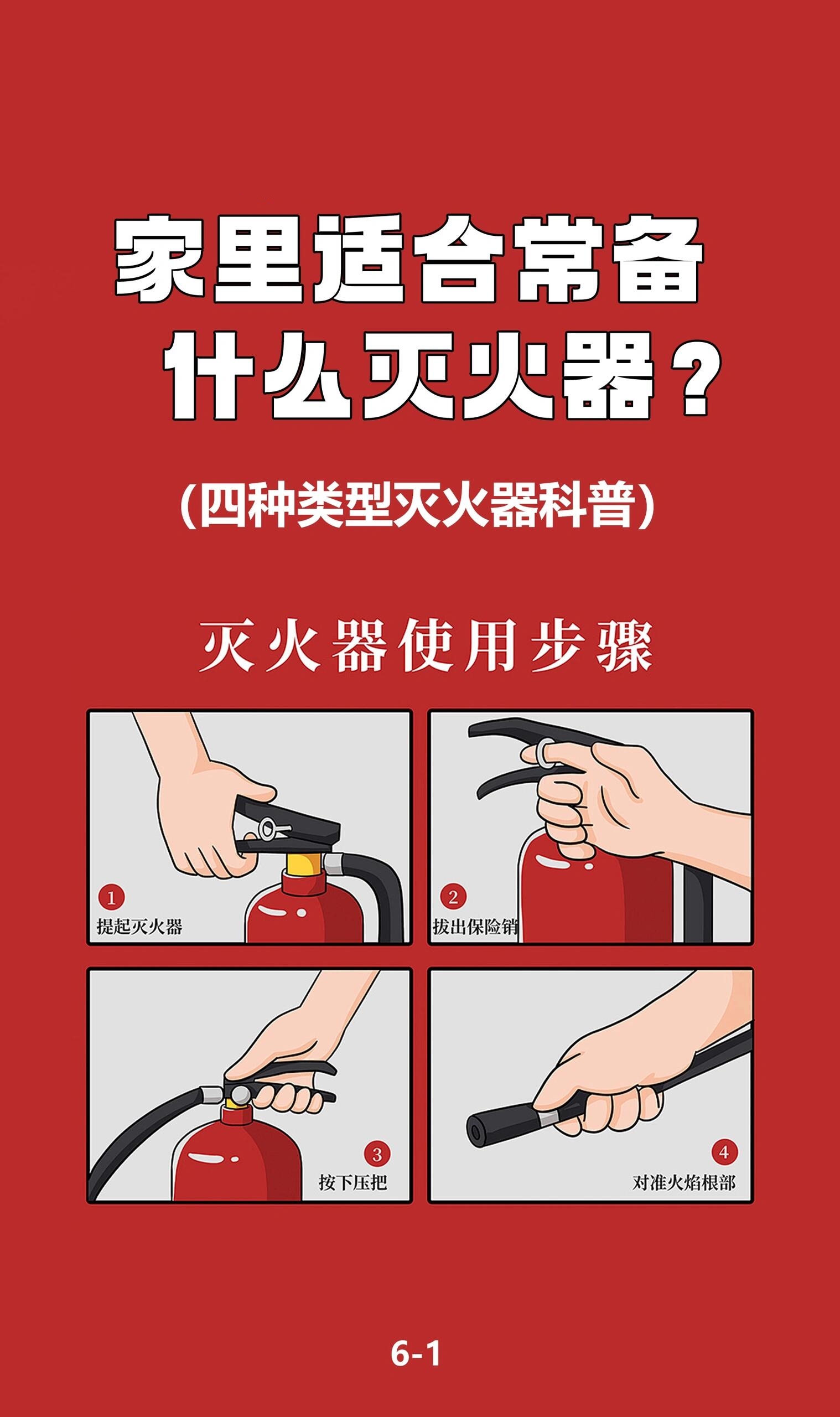 家里适合常备
什么灭火器？

（四种类型灭火器科普）

灭火器使用步骤

1
提起灭火器

2
拔出保险销

3
按下压把

4
对准火焰根部

6-1