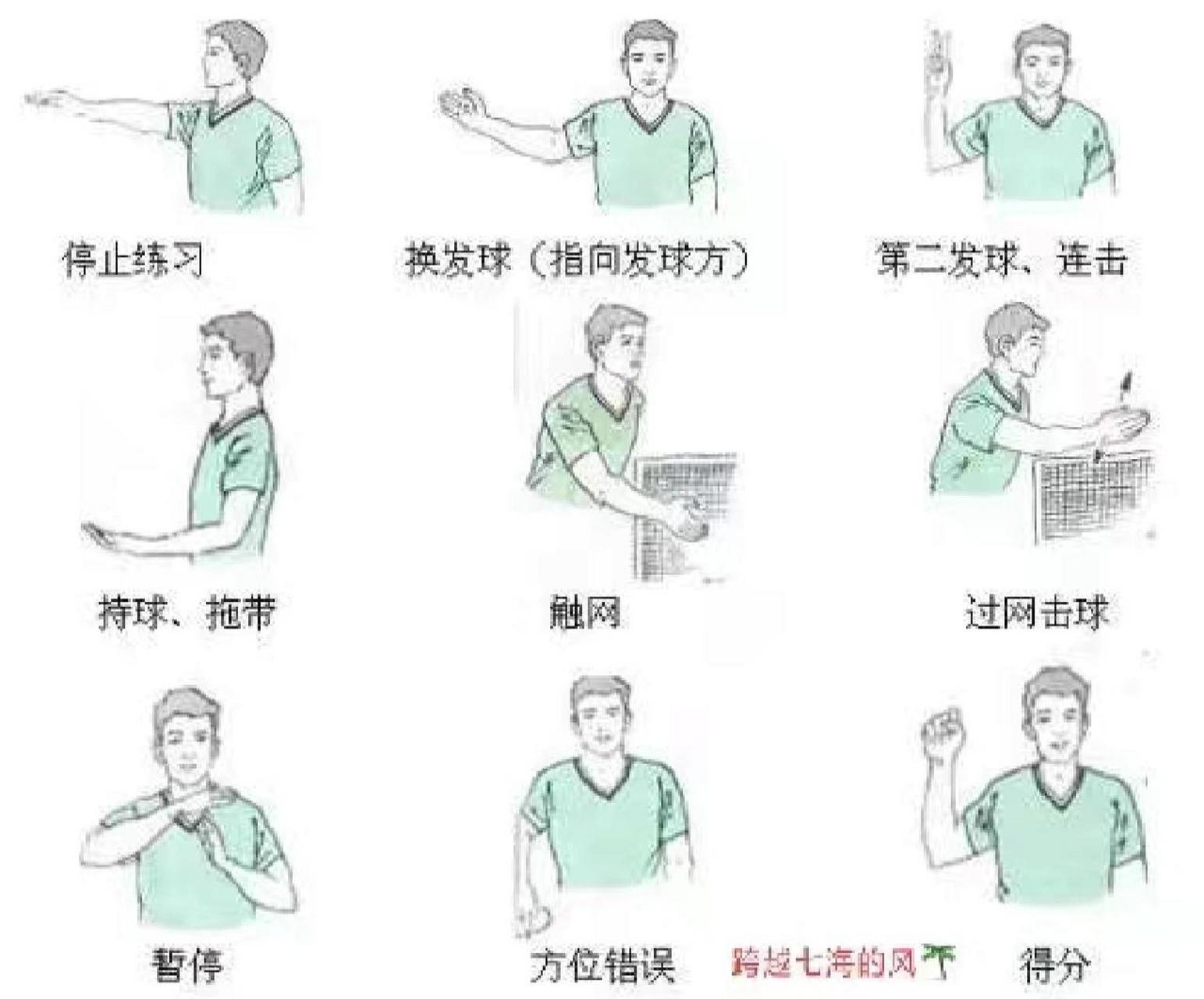 停止练习

换发球（指向发球方）

第二发球、连击

持球、拖带

触网

过网击球

暂停

方位错误

跨越七海的风

得分