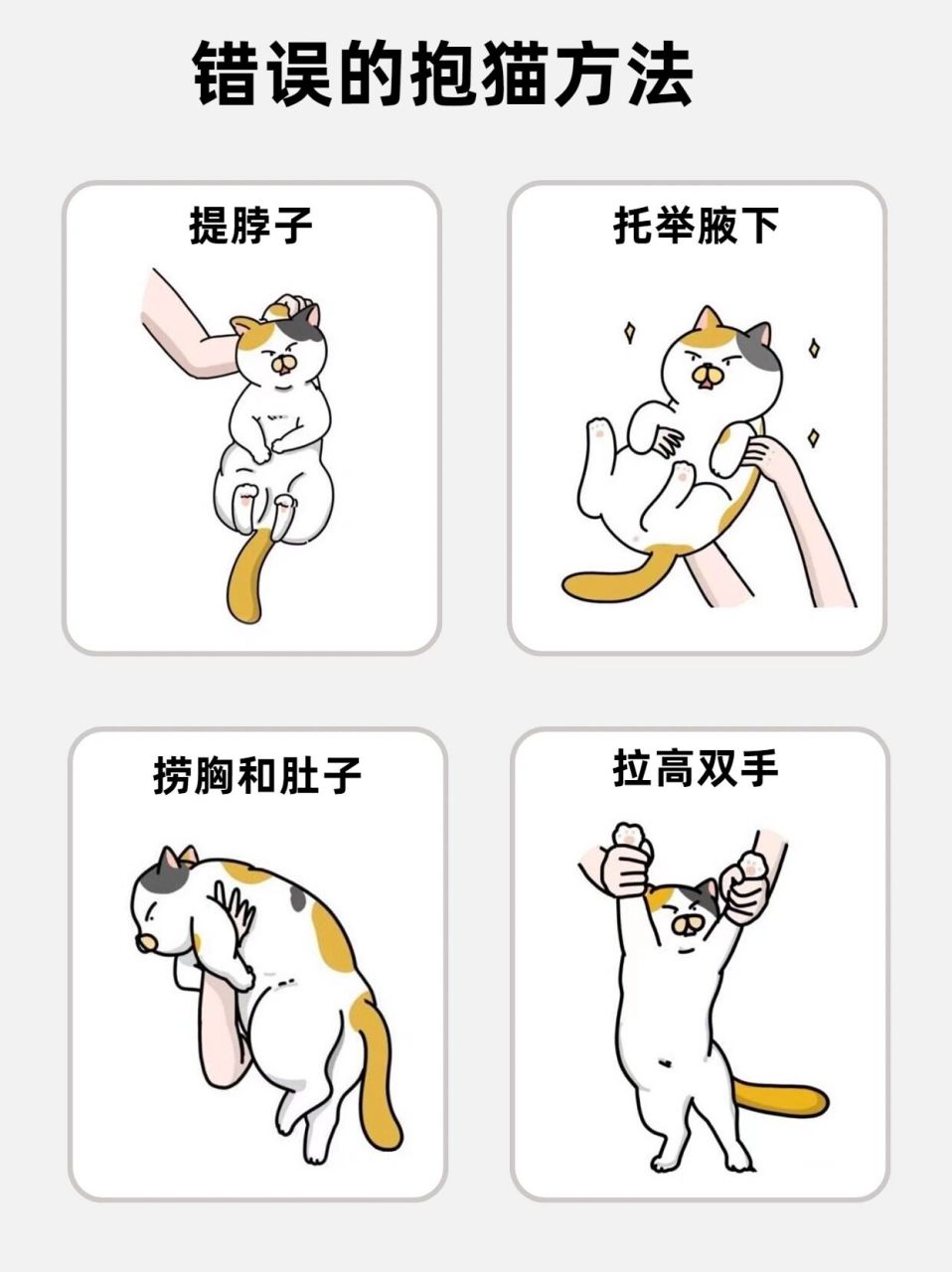 错误的抱猫方法

提脖子

托举腋下

捞胸和肚子

拉高双手