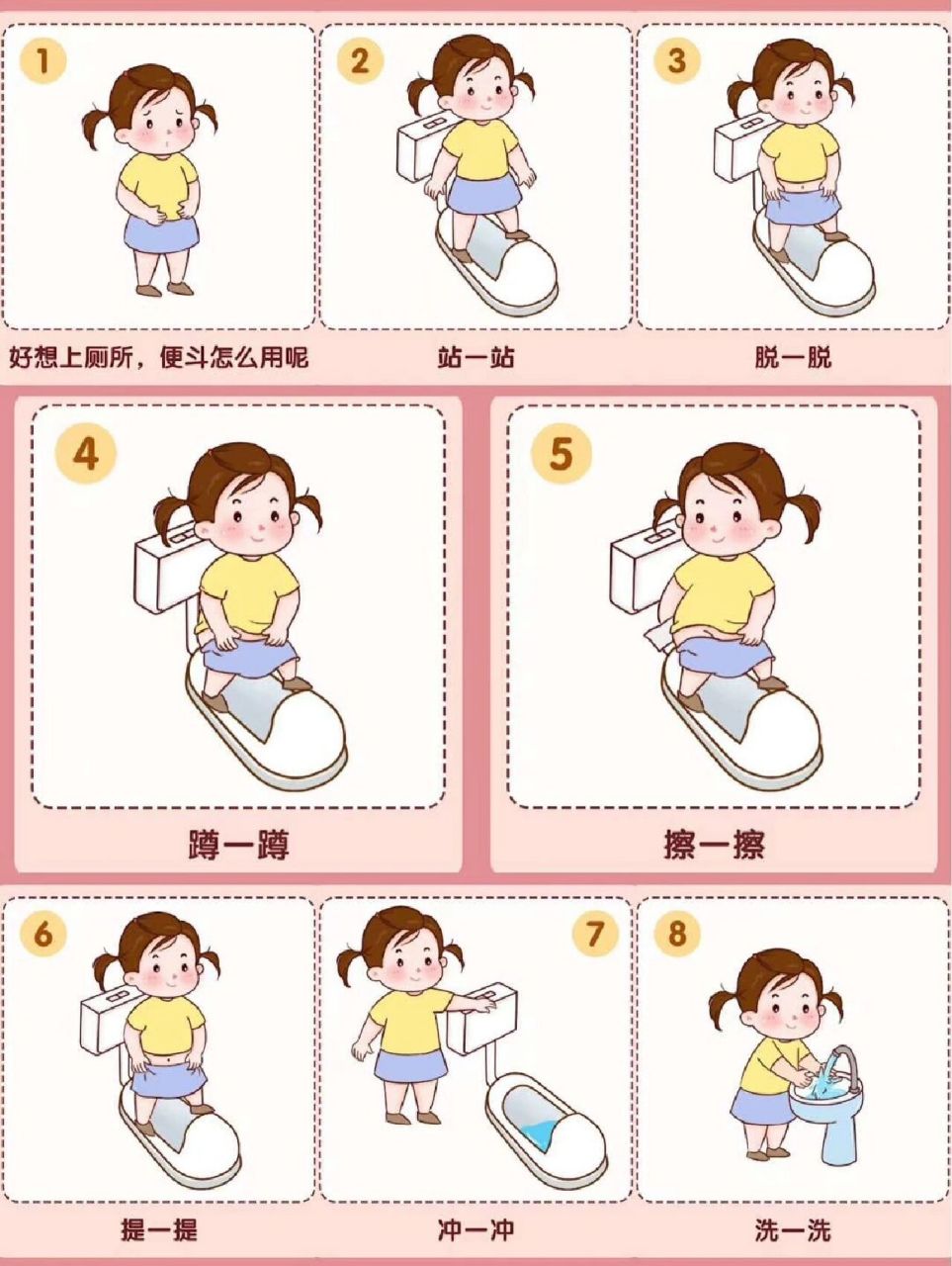 1

好想上厕所，便斗怎么用呢

2

站一站

3

脱一脱

4

蹲一蹲

5

擦一擦

6

提一提

7

冲一冲

8

洗一洗