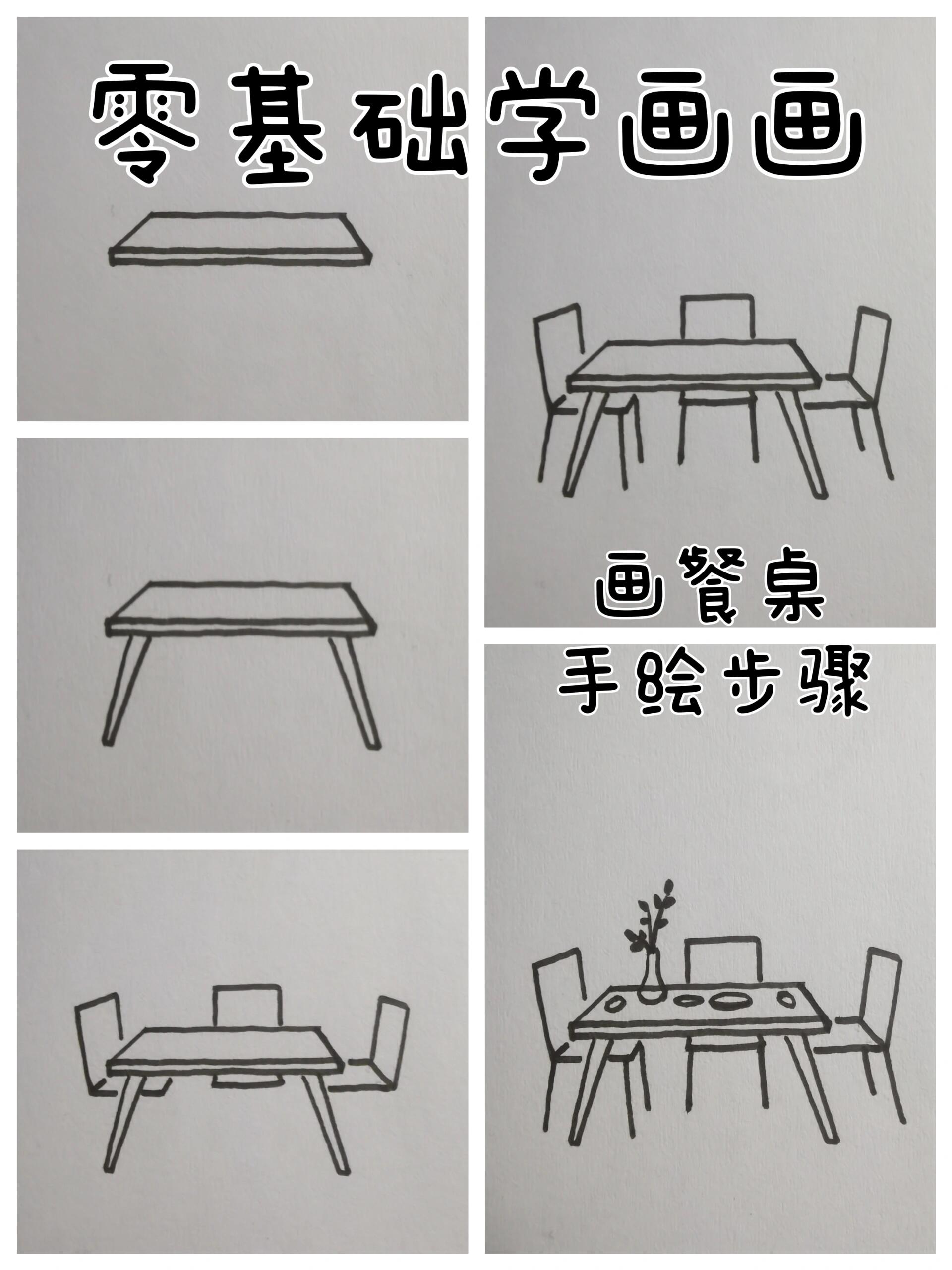 零基础学画画

画餐桌
手绘步骤