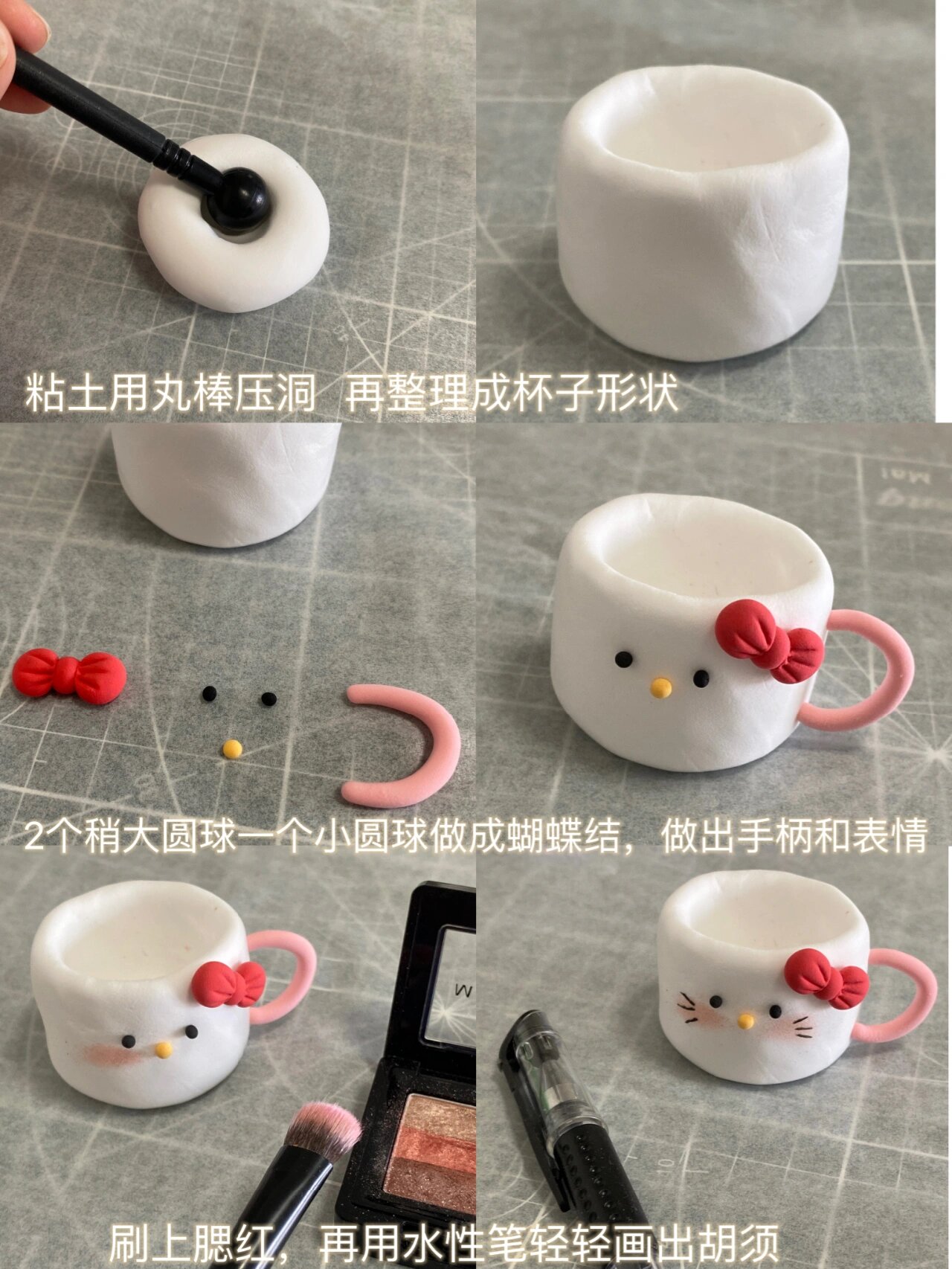 粘土用丸棒压洞 再整理成杯子形状

2个稍大圆球一个小圆球做成蝴蝶结，做出手柄和表情

刷上腮红，再用水性笔轻轻画出胡须