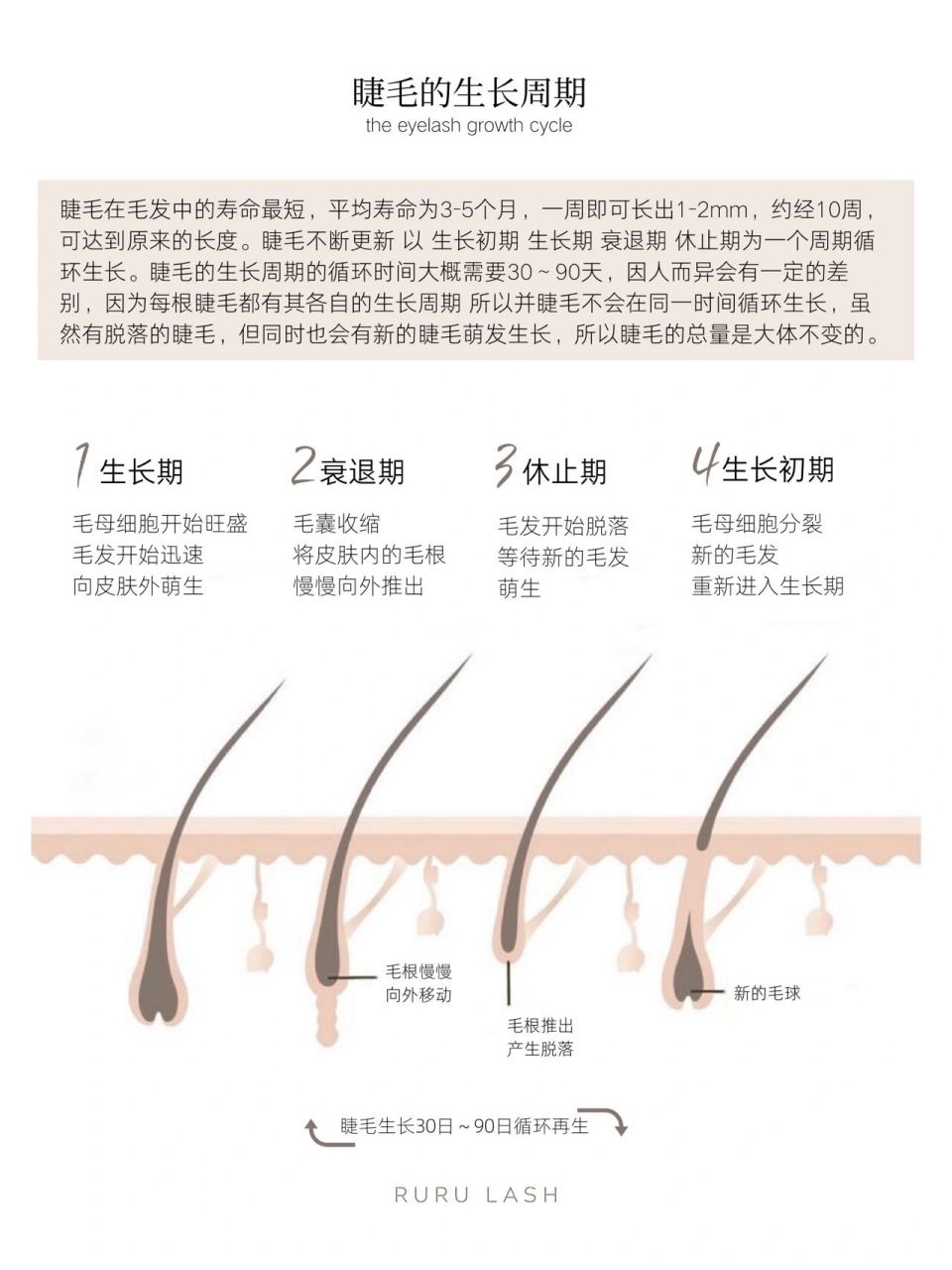 睫毛的生长周期
the eyelash growth cycle

睫毛在毛发中的寿命最短，平均寿命为3-5个月，一周即可长出1-2mm，约经10周，可达到原来的长度。睫毛不断更新 以 生长初期 生长期 衰退期 休止期为一个周期循环生长。睫毛的生长周期的循环时间大概需要30～90天，因人而异会有一定的差别，因为每根睫毛都有其各自的生长周期 所以并睫毛不会在同一时间循环生长，虽然有脱落的睫毛，但同时也会有新的睫毛萌发生长，所以睫毛的总量是大体不变的。

1 生长期
毛母细胞开始旺盛
毛发开始迅速
向皮肤外萌生

2 衰退期
毛囊收缩
将皮肤内的毛根
慢慢向外推出

3 休止期
毛发开始脱落
等待新的毛发
萌生

4 生长初期
毛母细胞分裂
新的毛发
重新进入生长期

毛根慢慢
向外移动

毛根推出
产生脱落

新的毛球

睫毛生长30日～90日循环再生

RURU LASH