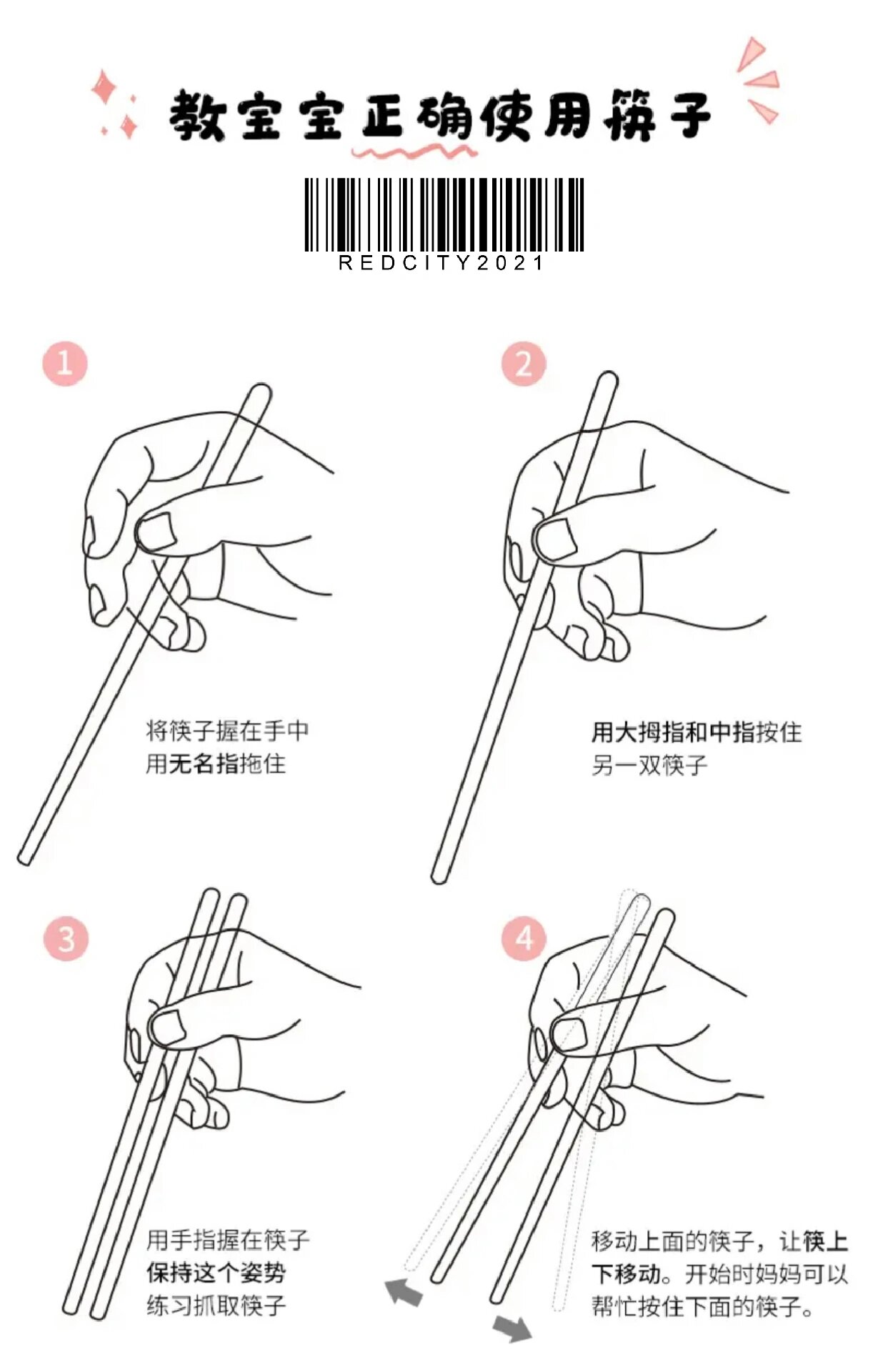 教宝宝正确使用筷子

REDCITY2021

1

将筷子握在手中
用无名指拖住

2

用大拇指和中指按住
另一双筷子

3

用手指握在筷子
保持这个姿势
练习抓取筷子

4

移动上面的筷子，让筷上下移动。开始时妈妈可以帮忙按住下面的筷子。