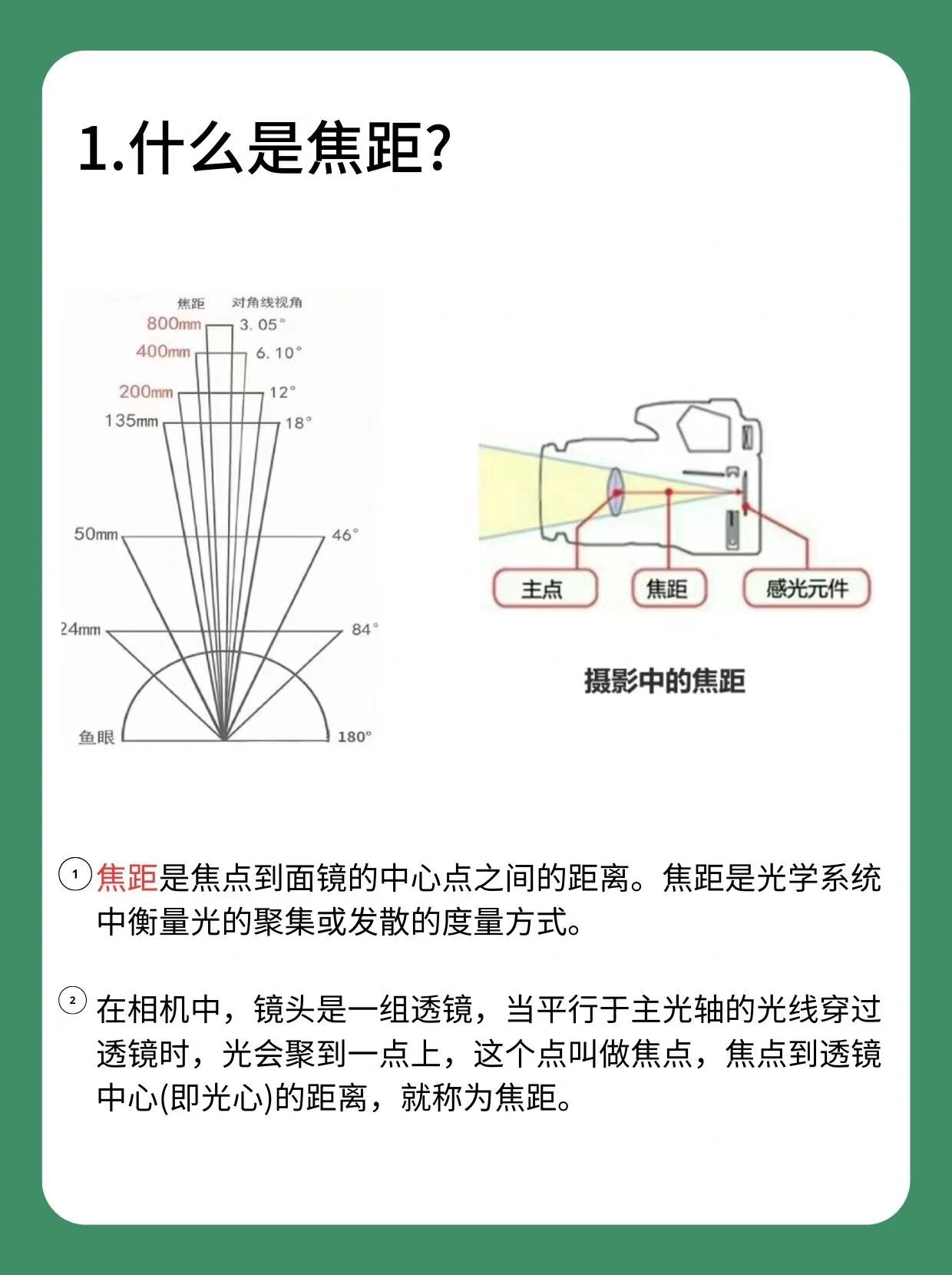 1.什么是焦距?

焦距 对角线视角
800mm 3. 05°
400mm 6. 10°
200mm 12°
135mm 18°
50mm 46°
24mm 84°
鱼眼 180°

主点 焦距 感光元件

摄影中的焦距

① 焦距是焦点到面镜的中心点之间的距离。焦距是光学系统中衡量光的聚集或发散的度量方式。

② 在相机中，镜头是一组透镜，当平行于主光轴的光线穿过透镜时，光会聚到一点上，这个点叫做焦点，焦点到透镜中心(即光心)的距离，就称为焦距。