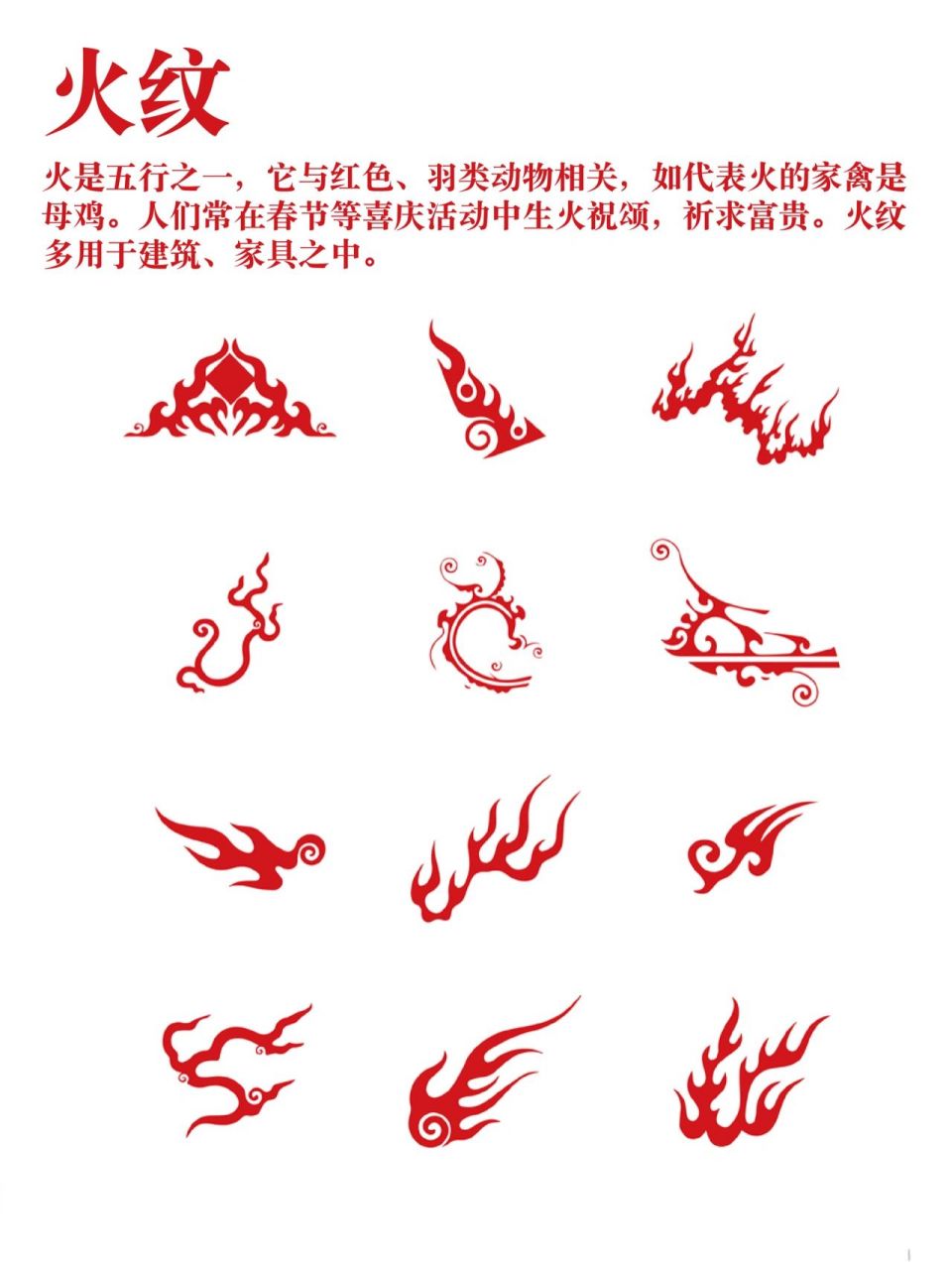 火纹

火是五行之一，它与红色、羽类动物相关，如代表火的家禽是母鸡。人们常在春节等喜庆活动中生火祝颂，祈求富贵。火纹多用于建筑、家具之中。