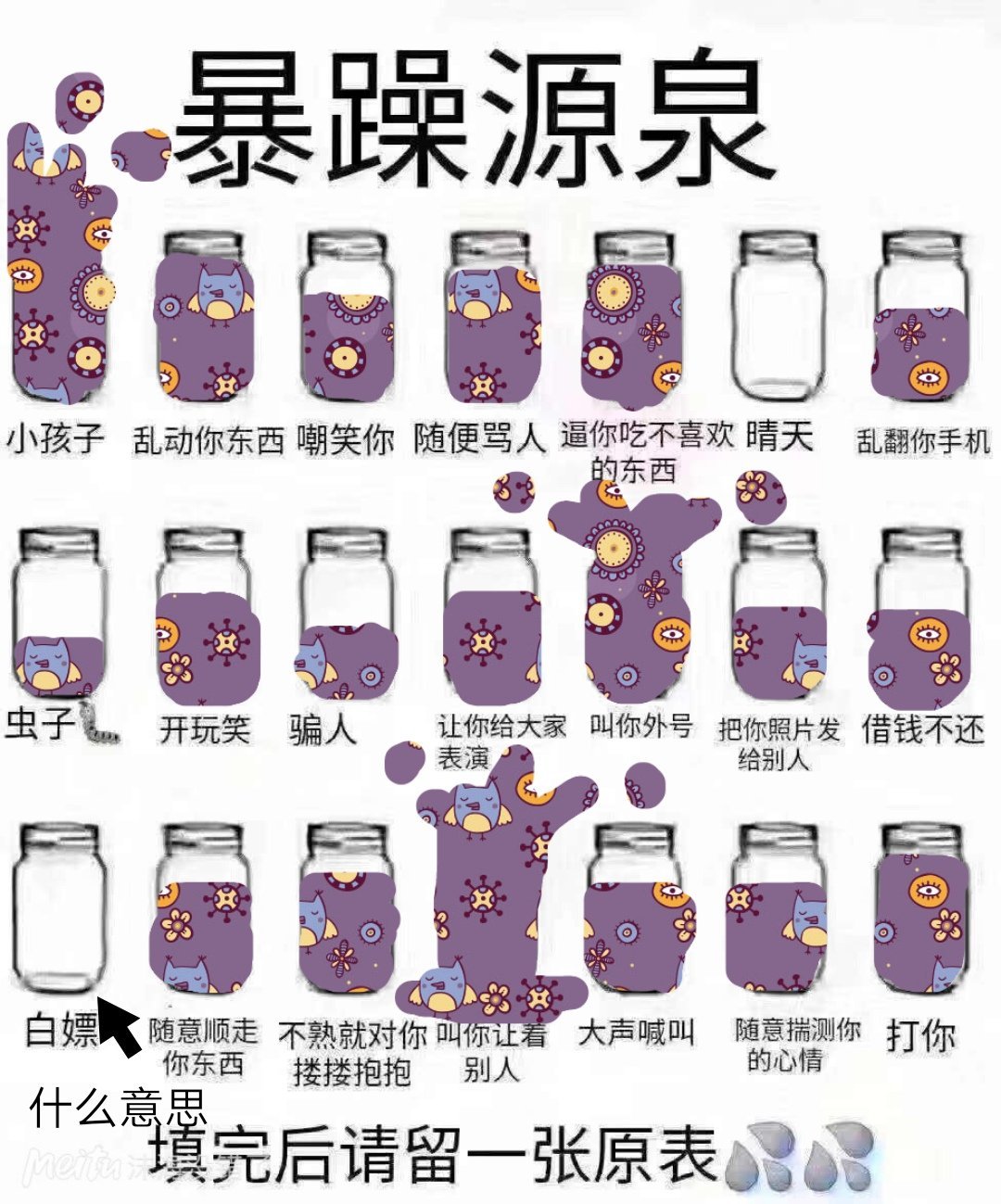 暴躁源泉

小孩子 乱动你东西 嘲笑你 随便骂人 逼你吃不喜欢的东西 晴天 乱翻你手机

虫子 开玩笑 骗人 让你给大家表演 叫你外号 把你照片发给别人 借钱不还

白嫖 随意顺走你东西 不熟就对你搂搂抱抱 叫你让着别人 大声喊叫 随意揣测你的心情 打你

什么意思

填完后请留一张原表

meitu