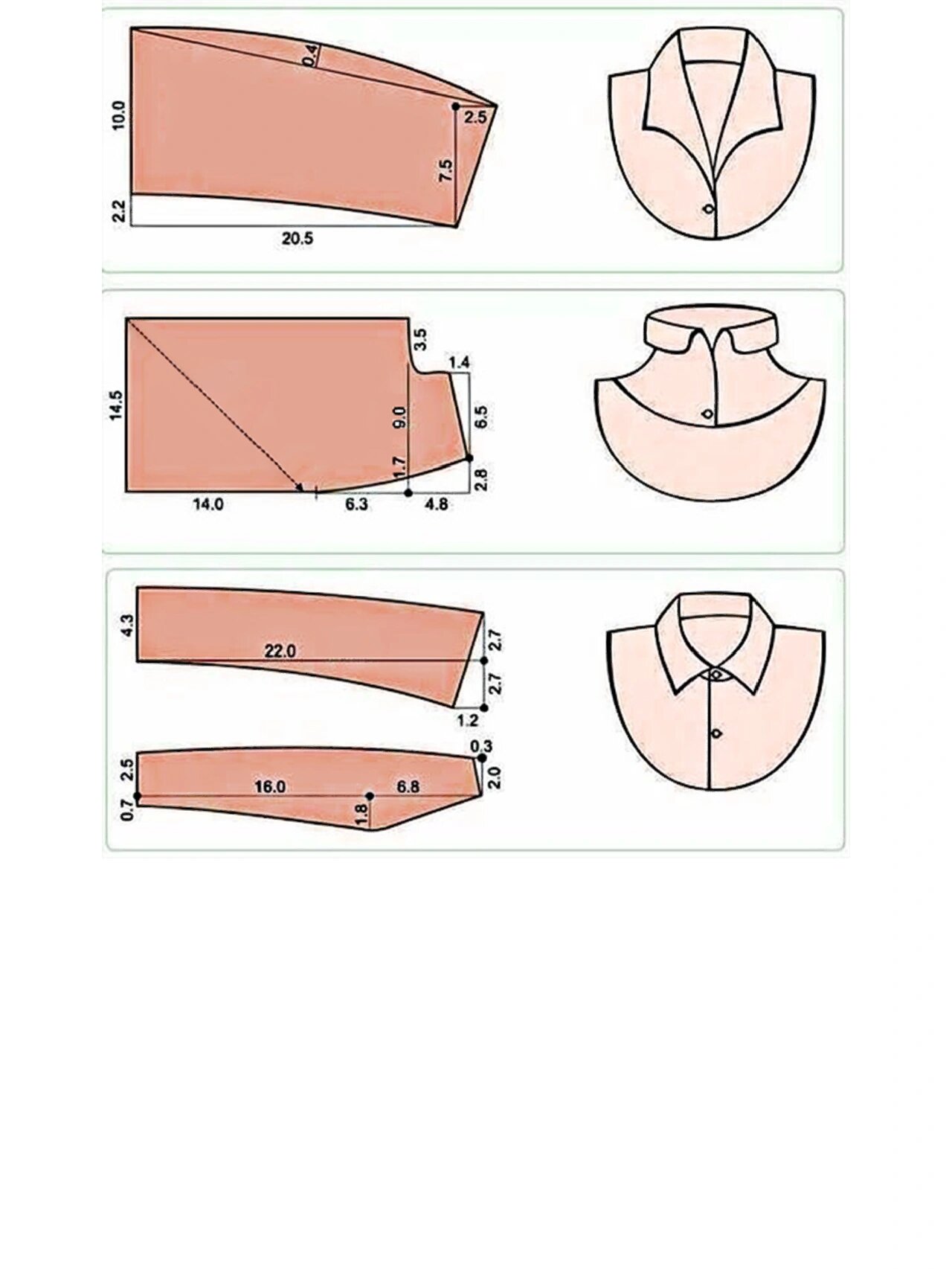 10.0
0.4
2.5
7.5
2.2
20.5

14.5
3.5
1.4
9.0
6.5
1.7
2.8
14.0
6.3
4.8

4.3
22.0
2.7
2.7
1.2

2.5
0.3
16.0
6.8
2.0
0.7
1.8