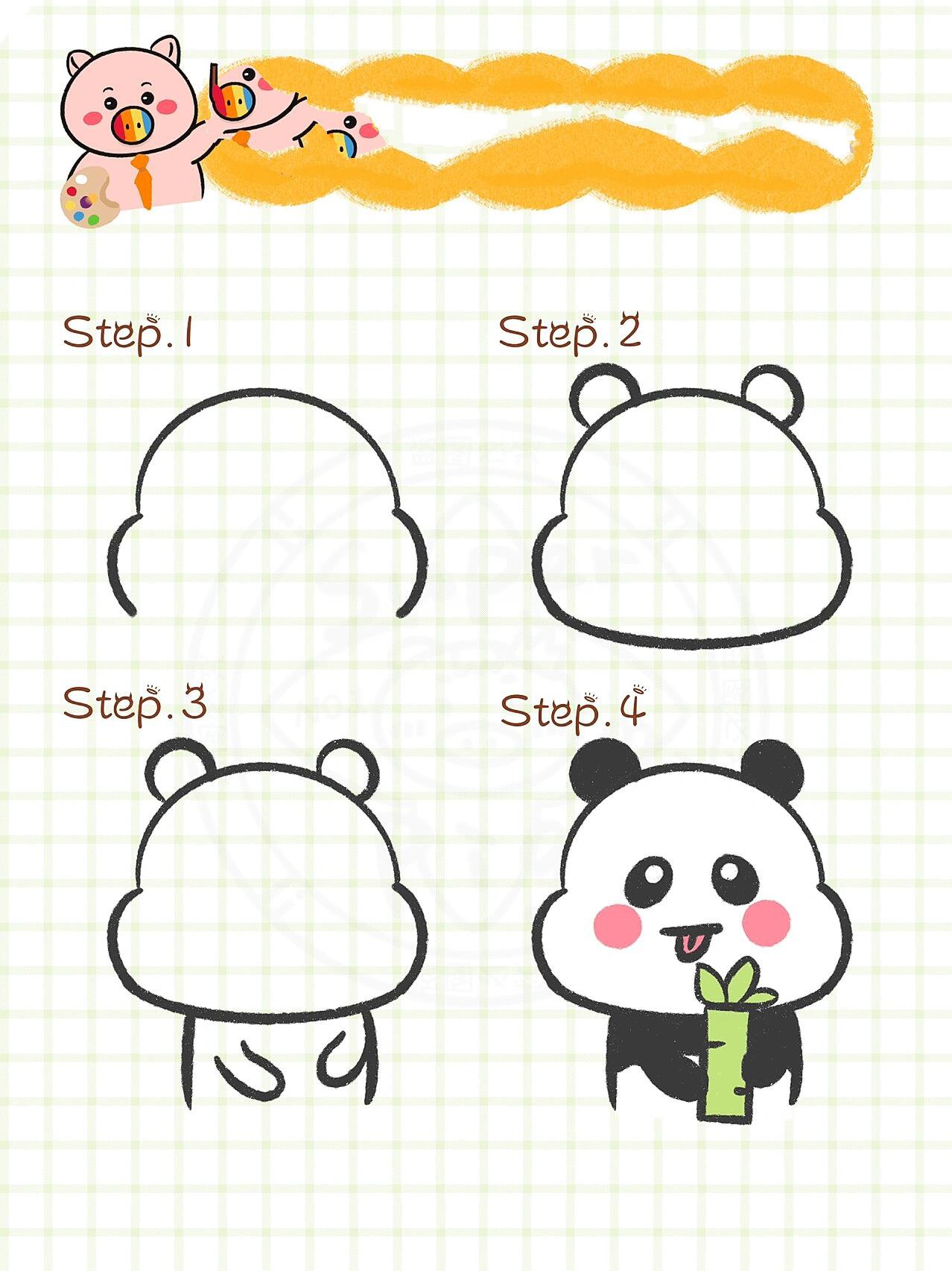 Step.1

Step.2

Step.3

Step.4