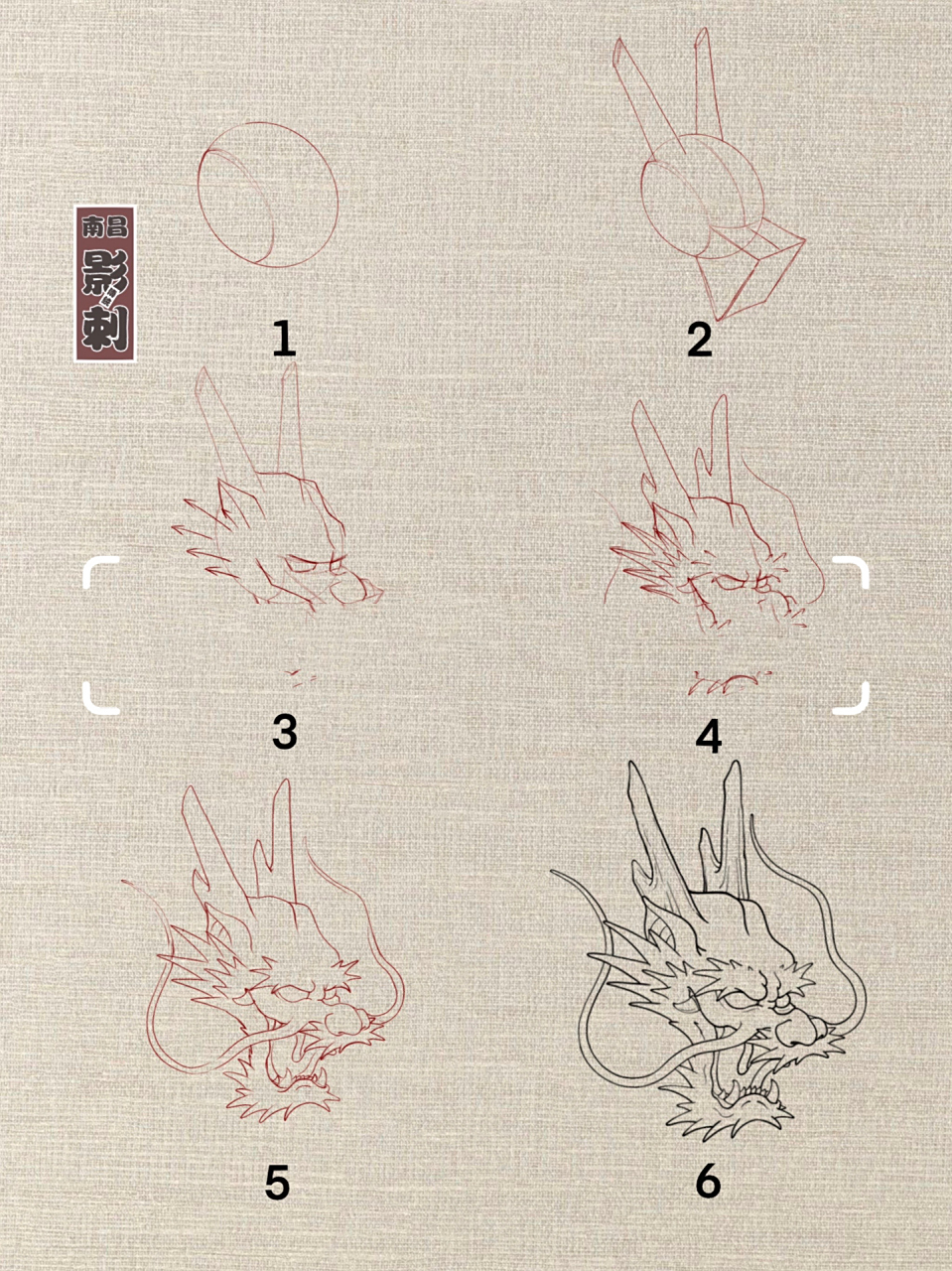 南昌
影刺

1

2

3

4

5

6