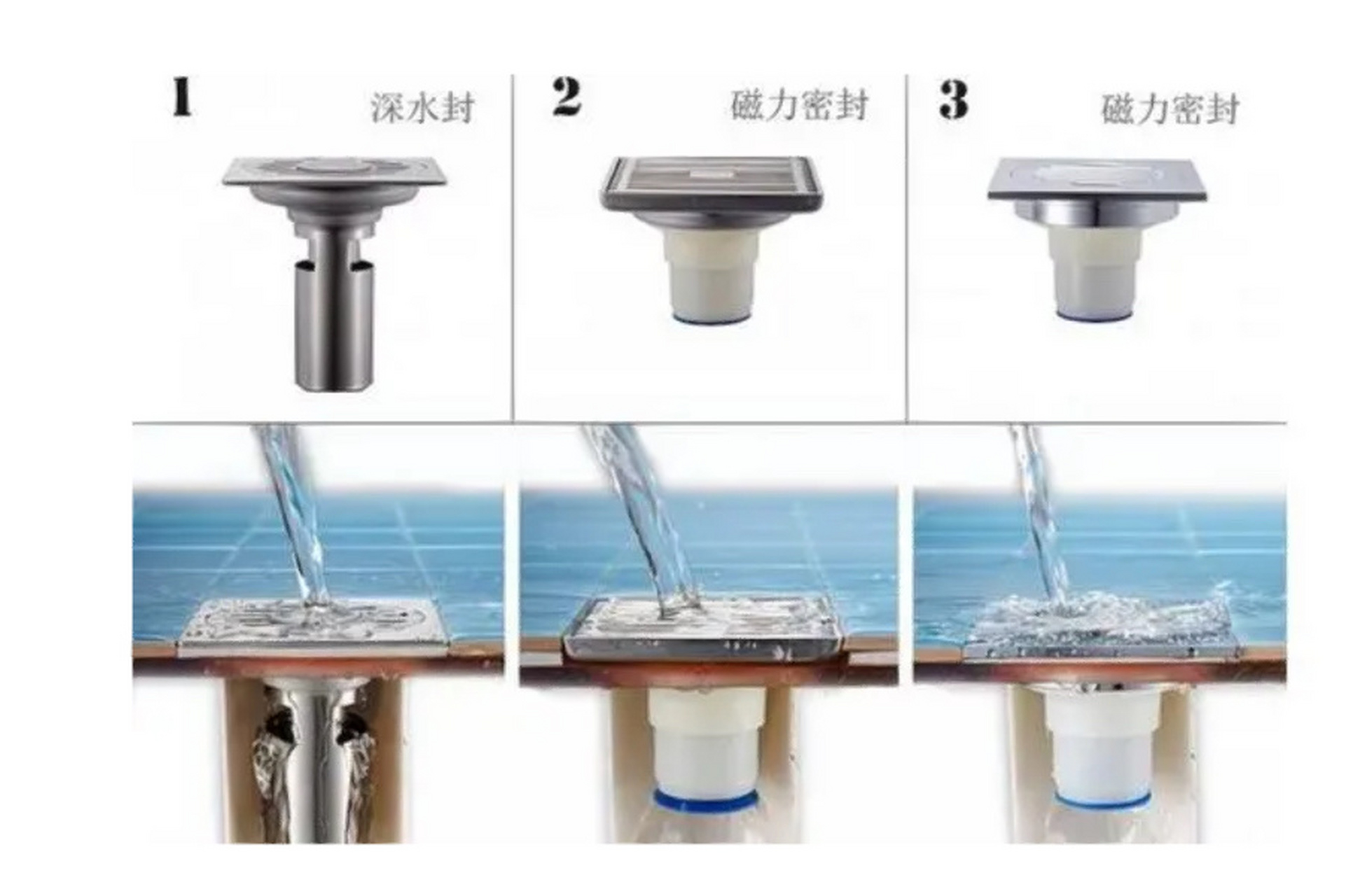 1 深水封

2 磁力密封

3 磁力密封