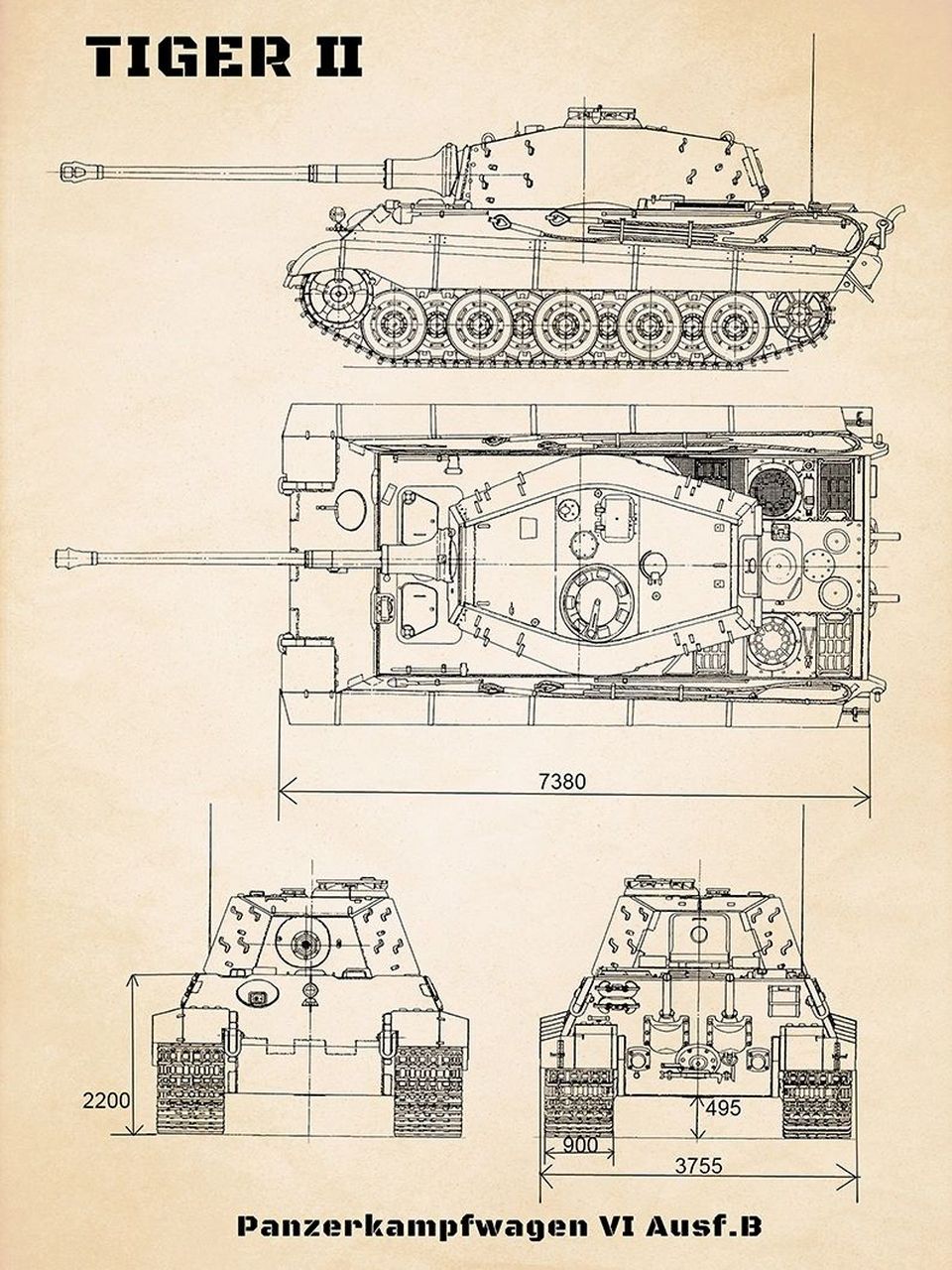 TIGER II

7380

2200

495

900

3755

Panzerkampfwagen VI Ausf.B