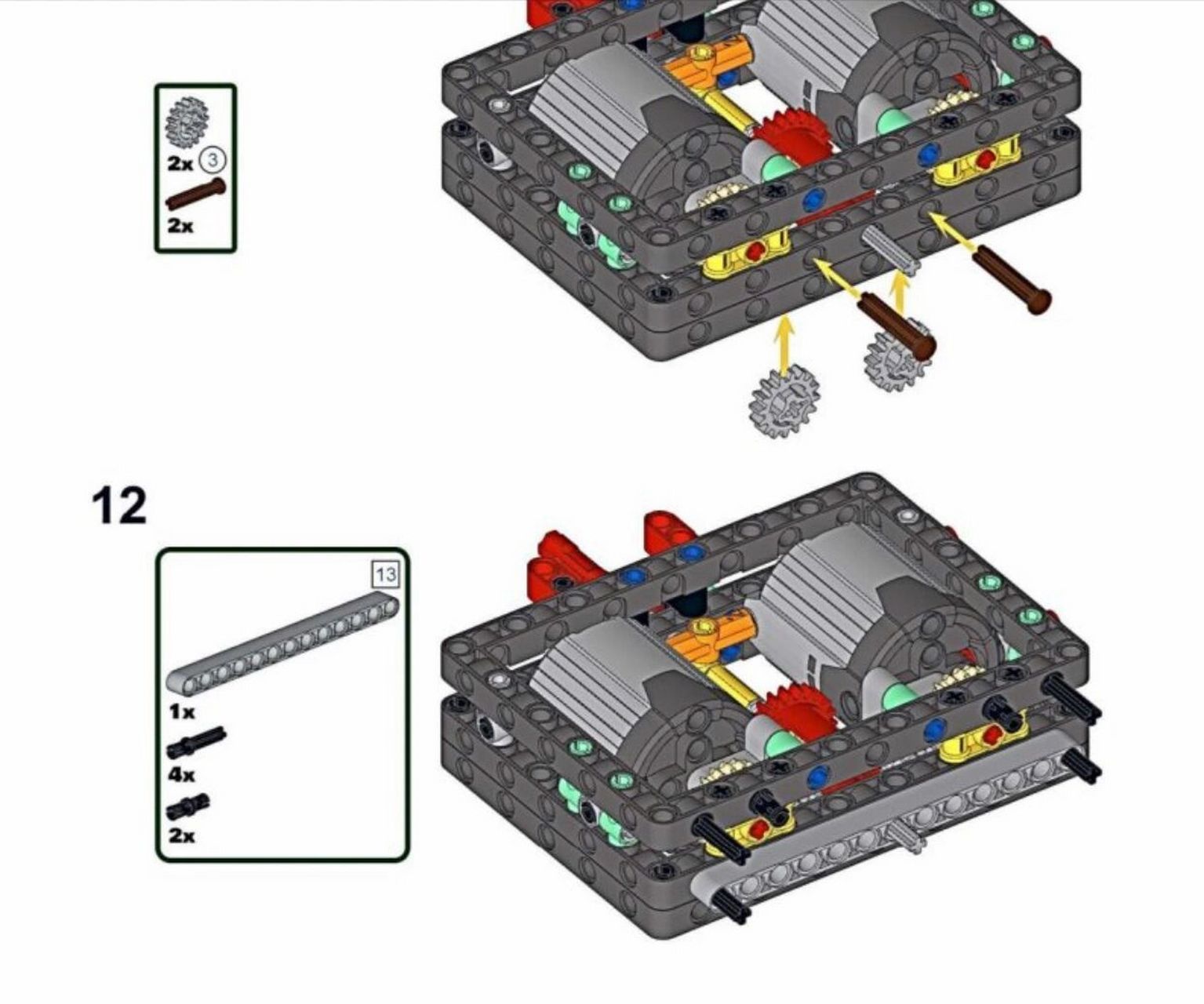 2x 3
2x

12

13
1x
4x
2x