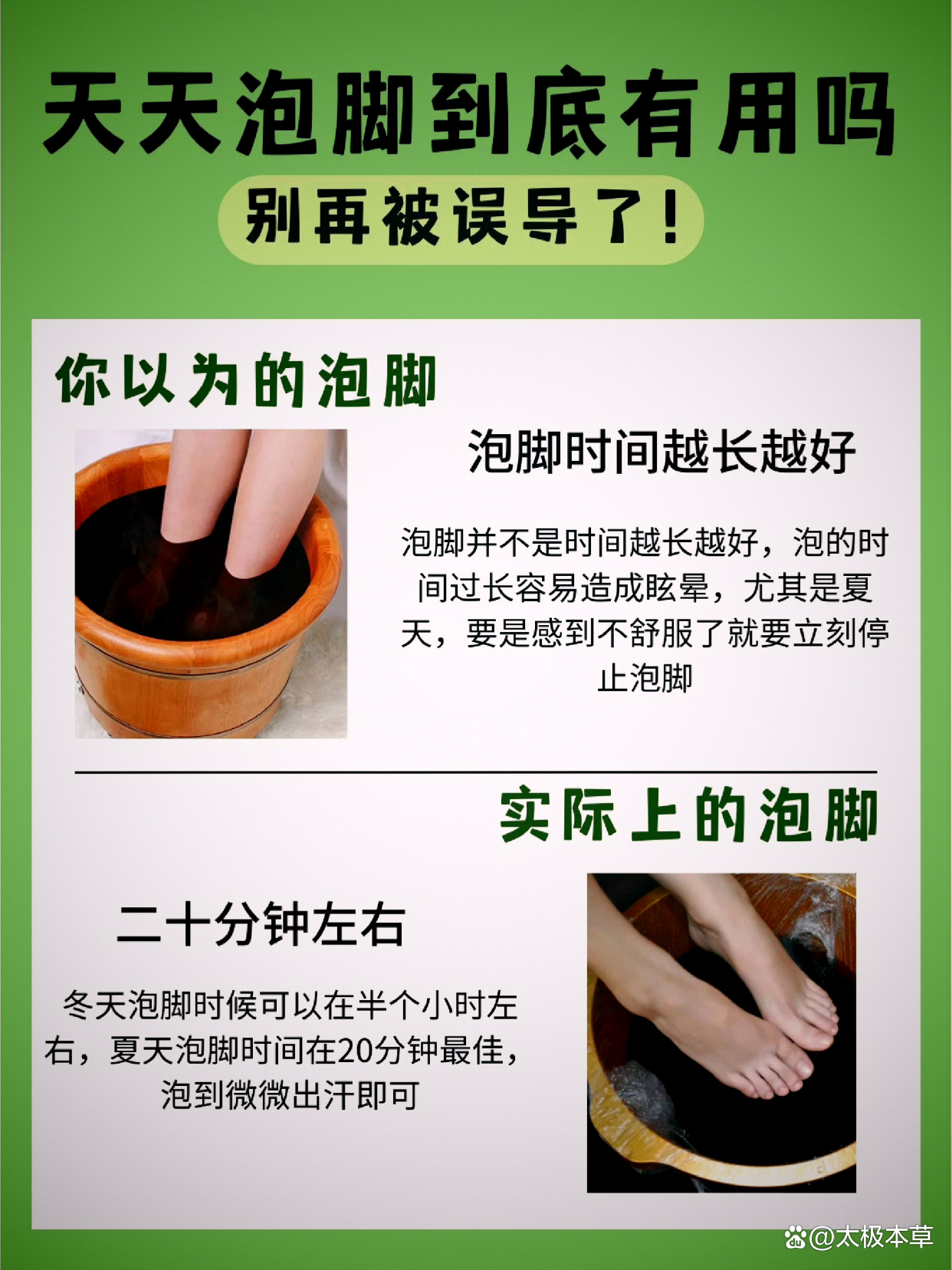 天天泡脚到底有用吗

别再被误导了！

你以为的泡脚

泡脚时间越长越好

泡脚并不是时间越长越好，泡的时间过长容易造成眩晕，尤其是夏天，要是感到不舒服了就要立刻停止泡脚

实际上的泡脚

二十分钟左右

冬天泡脚时候可以在半个小时左右，夏天泡脚时间在20分钟最佳，泡到微微出汗即可

@太极本草