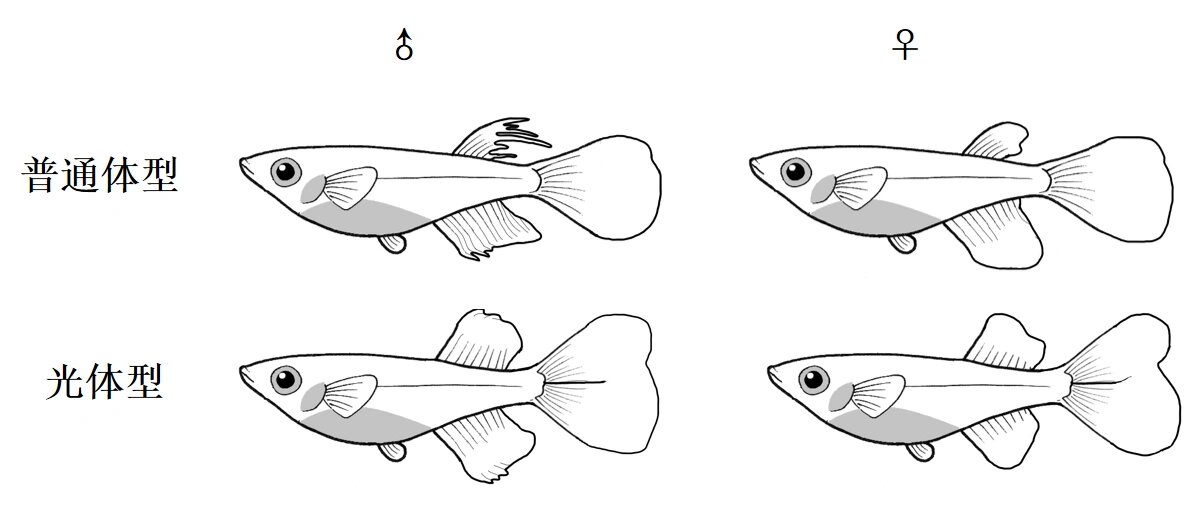 ♂ ♀

普通体型

光体型