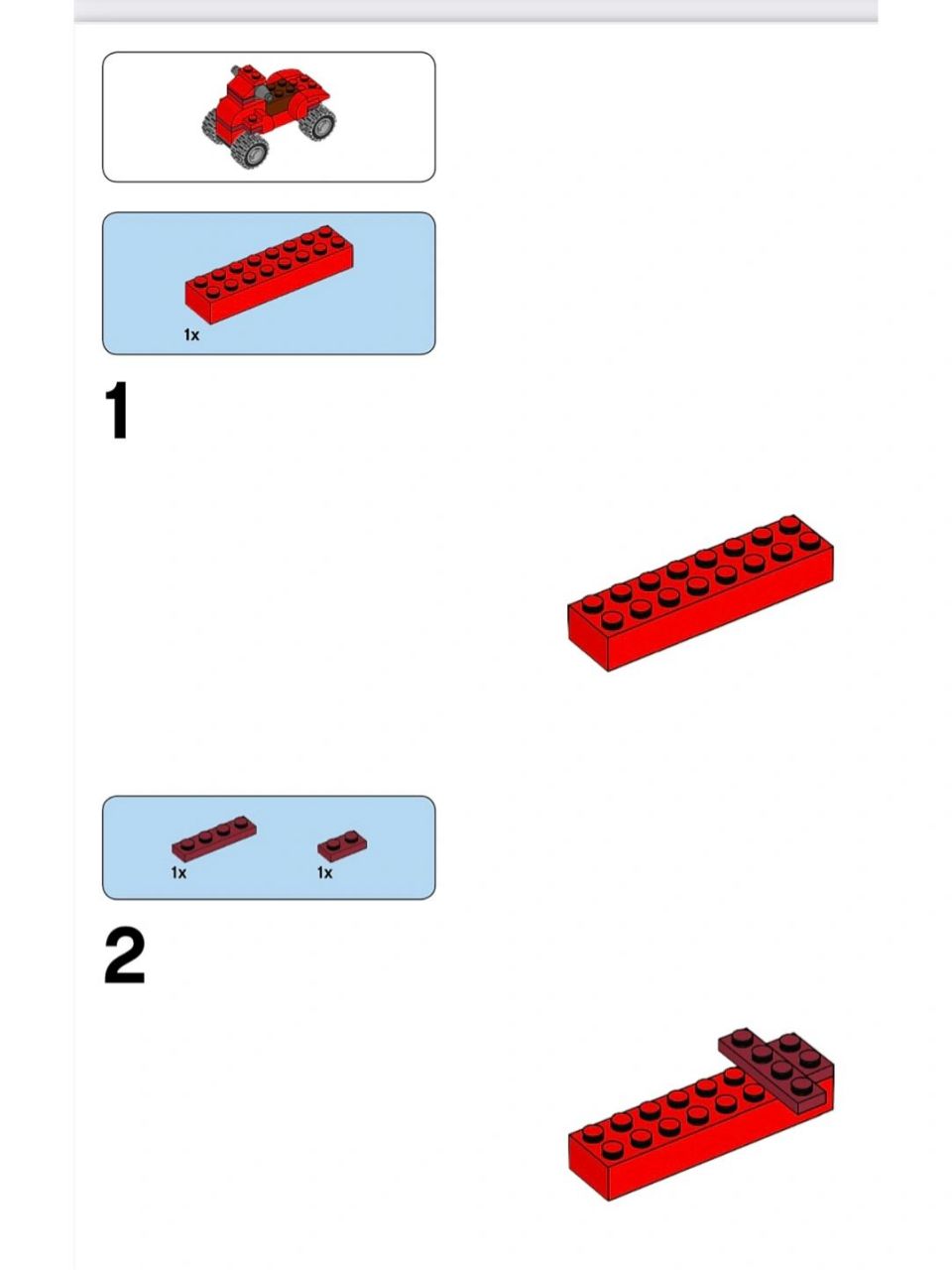 1x

1

1x

1x

2