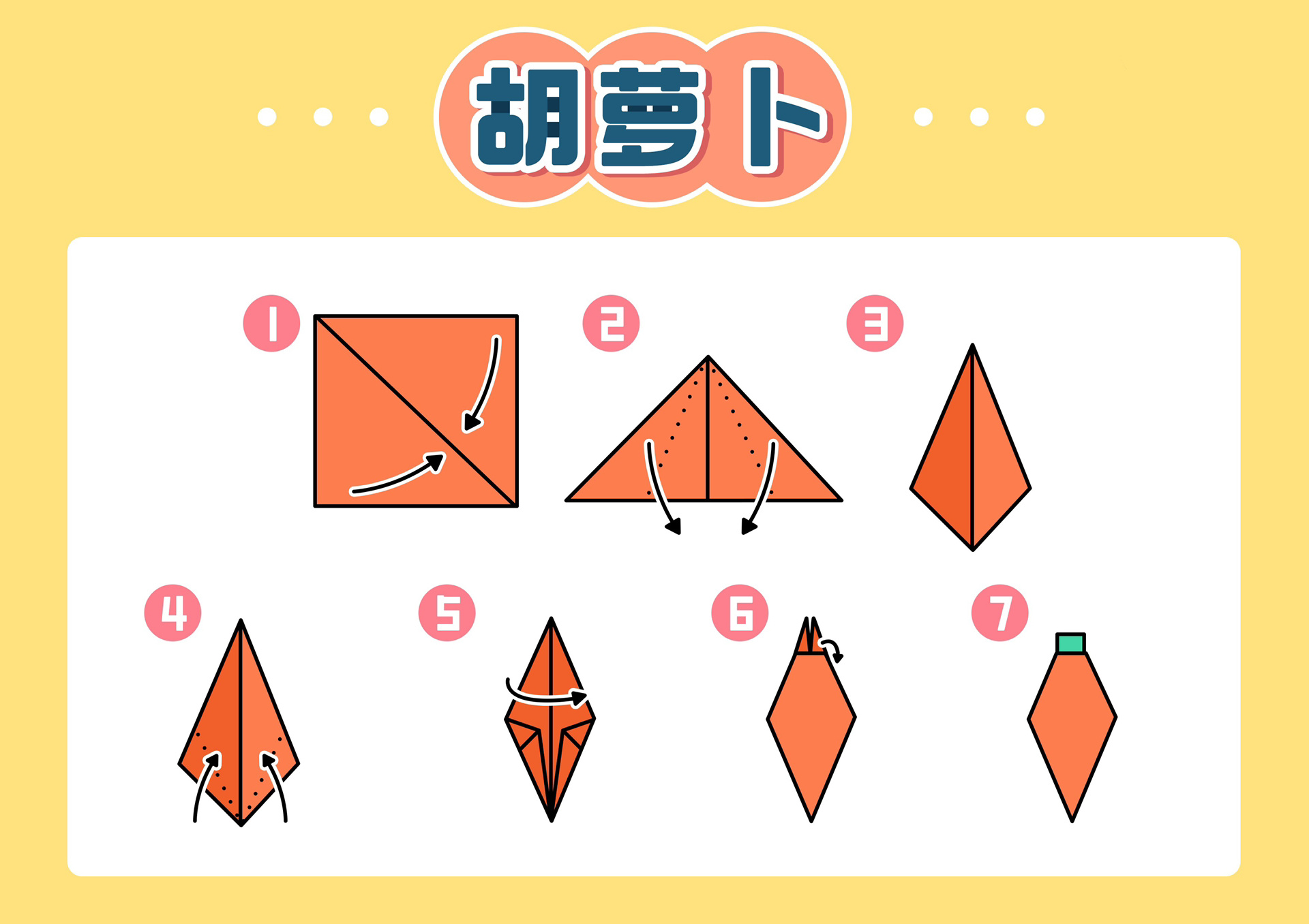 胡萝卜

1

2

3

4

5

6

7