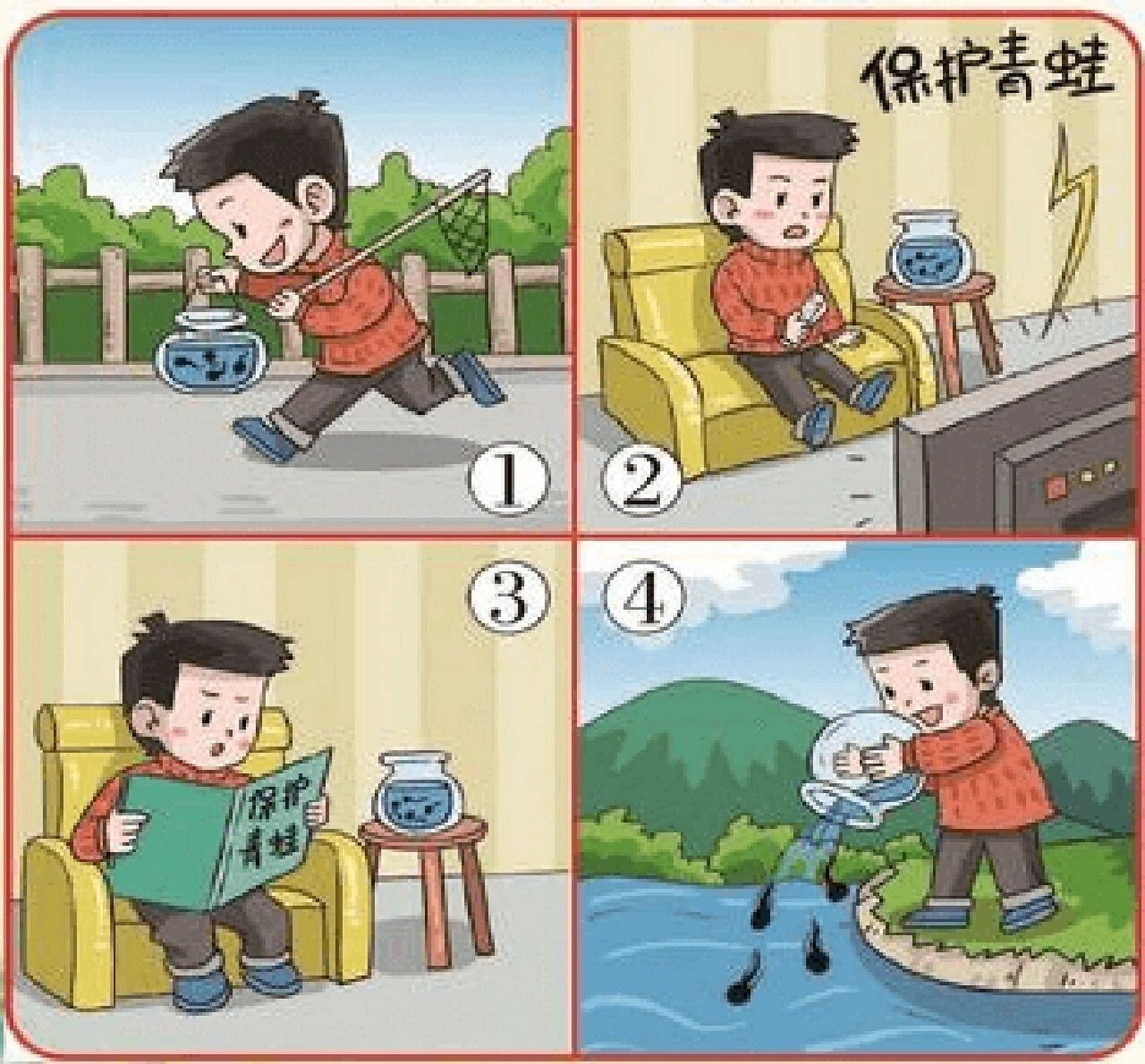 ①

保护青蛙

②

③

保护青蛙

④