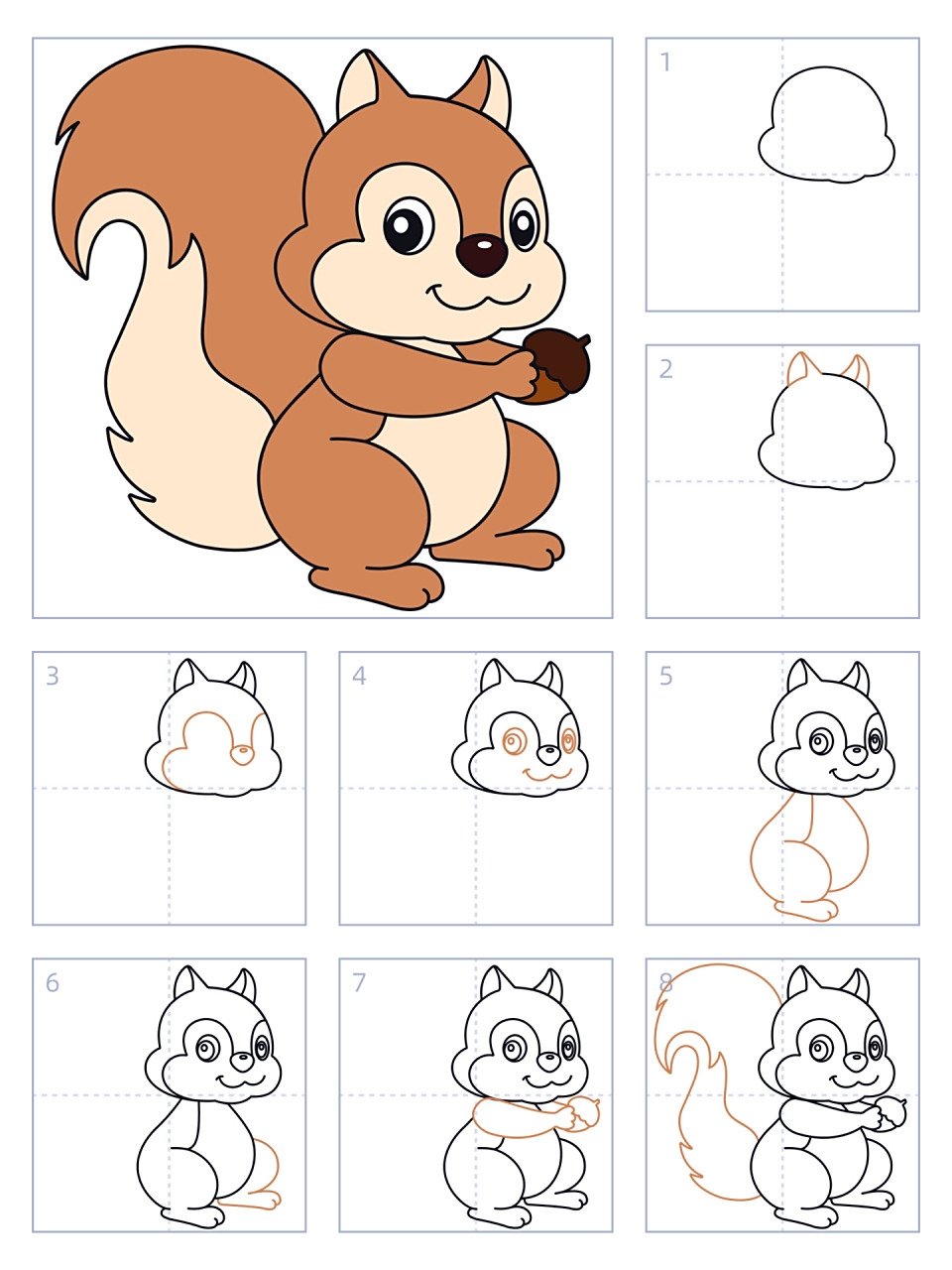 1

2

3

4

5

6

7

8