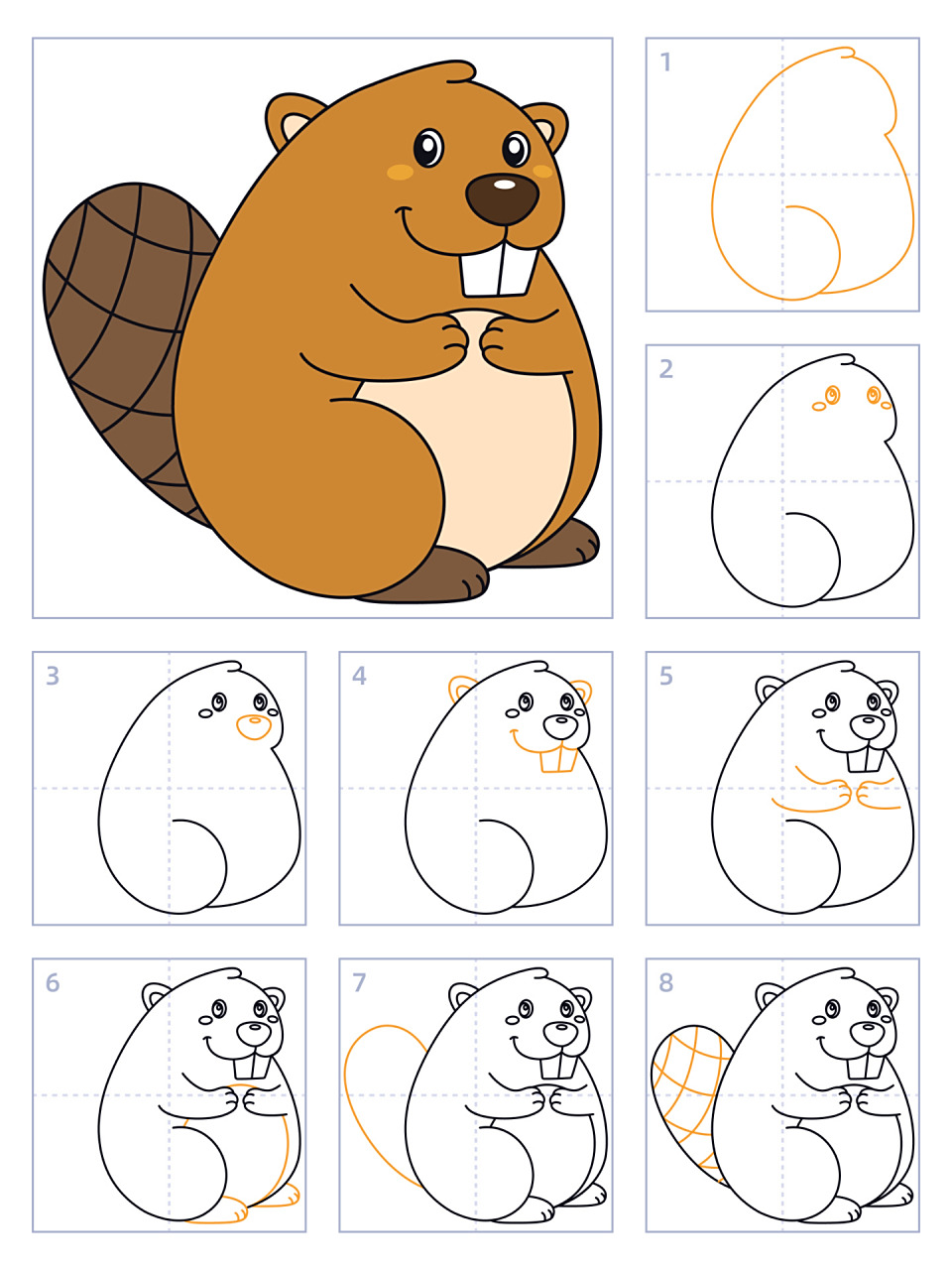 1

2

3

4

5

6

7

8