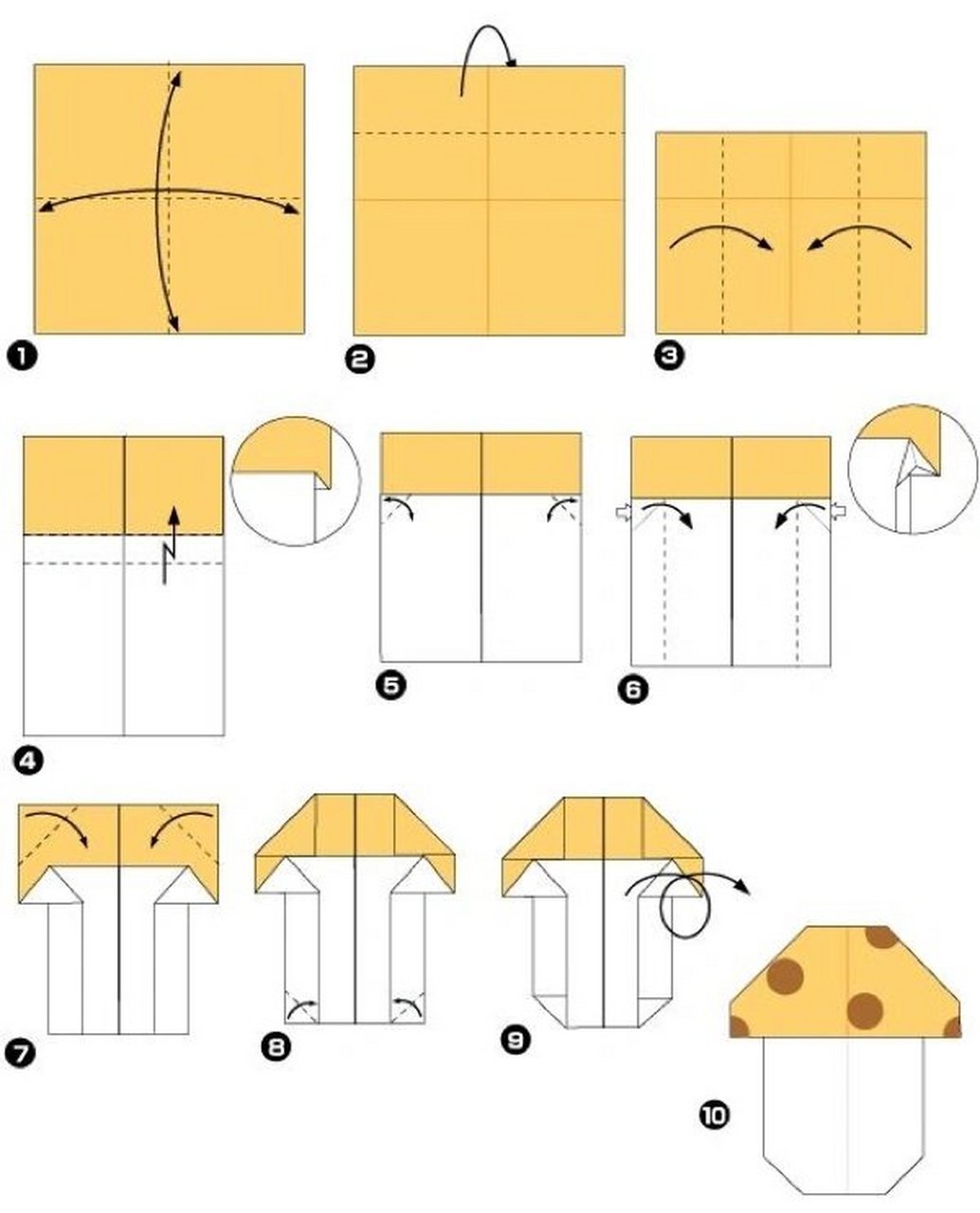 1
2
3
4
5
6
7
8
9
10