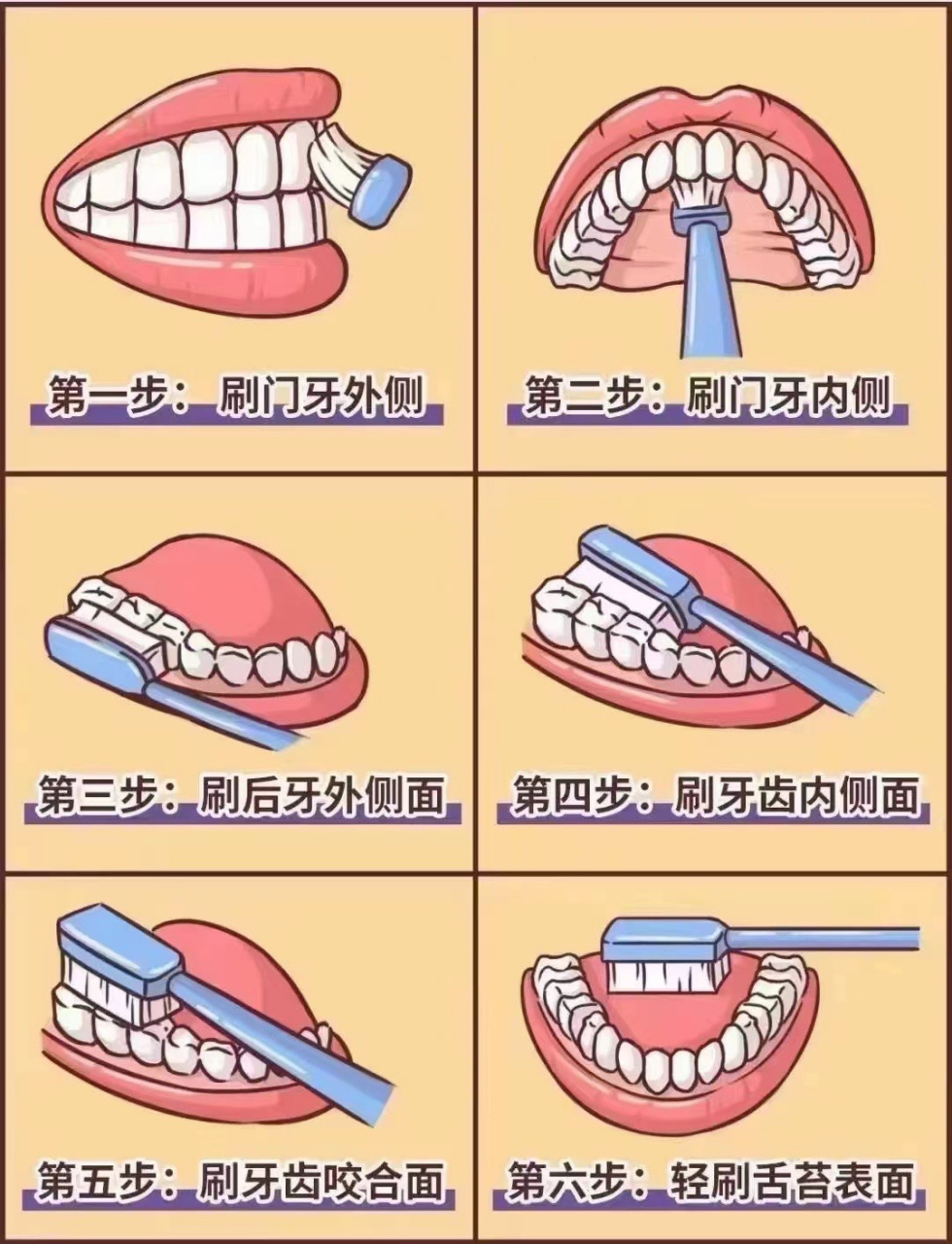 第一步：刷门牙外侧

第二步：刷门牙内侧

第三步：刷后牙外侧面

第四步：刷牙齿内侧面

第五步：刷牙齿咬合面

第六步：轻刷舌苔表面