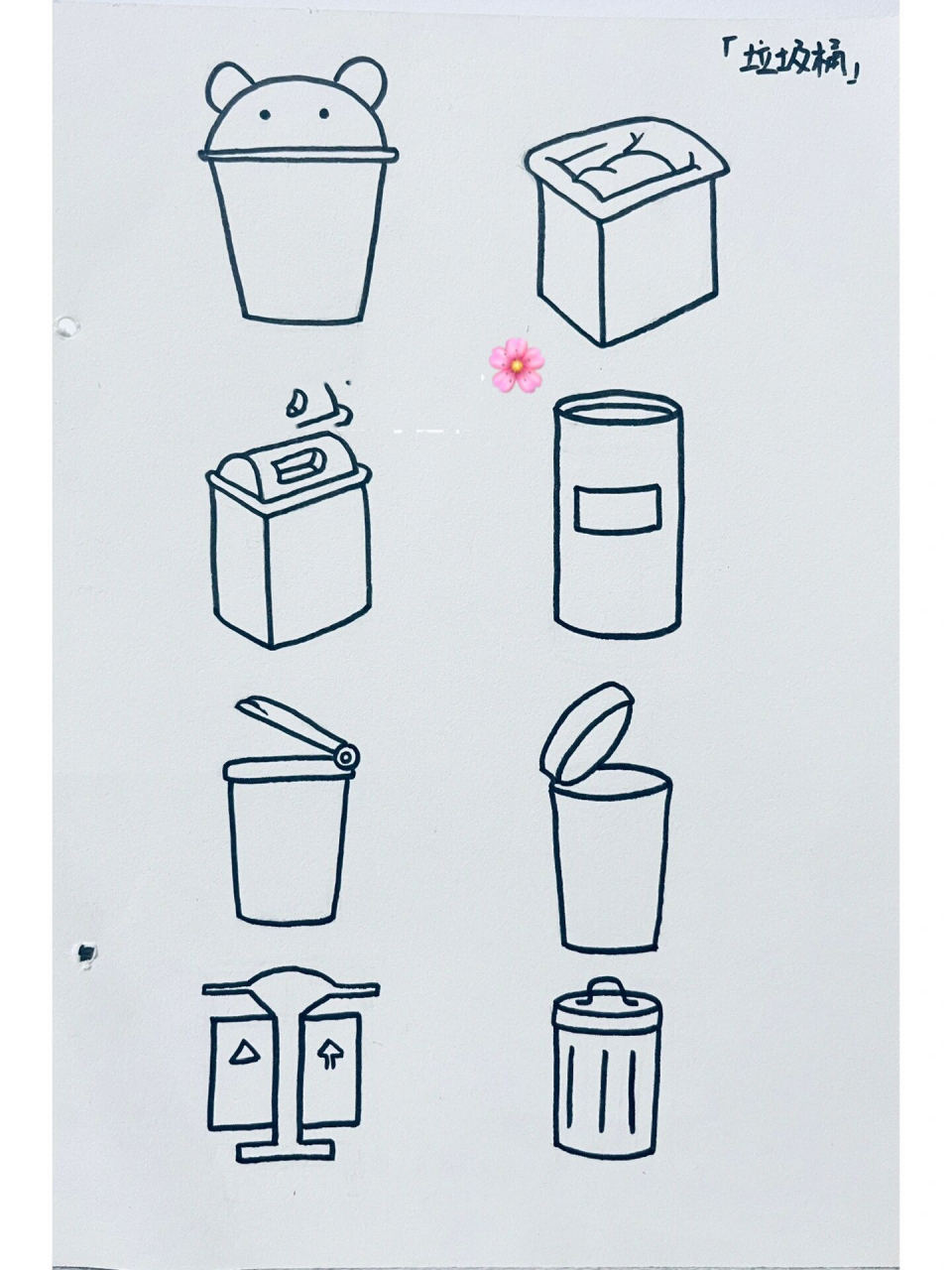 「垃圾桶」