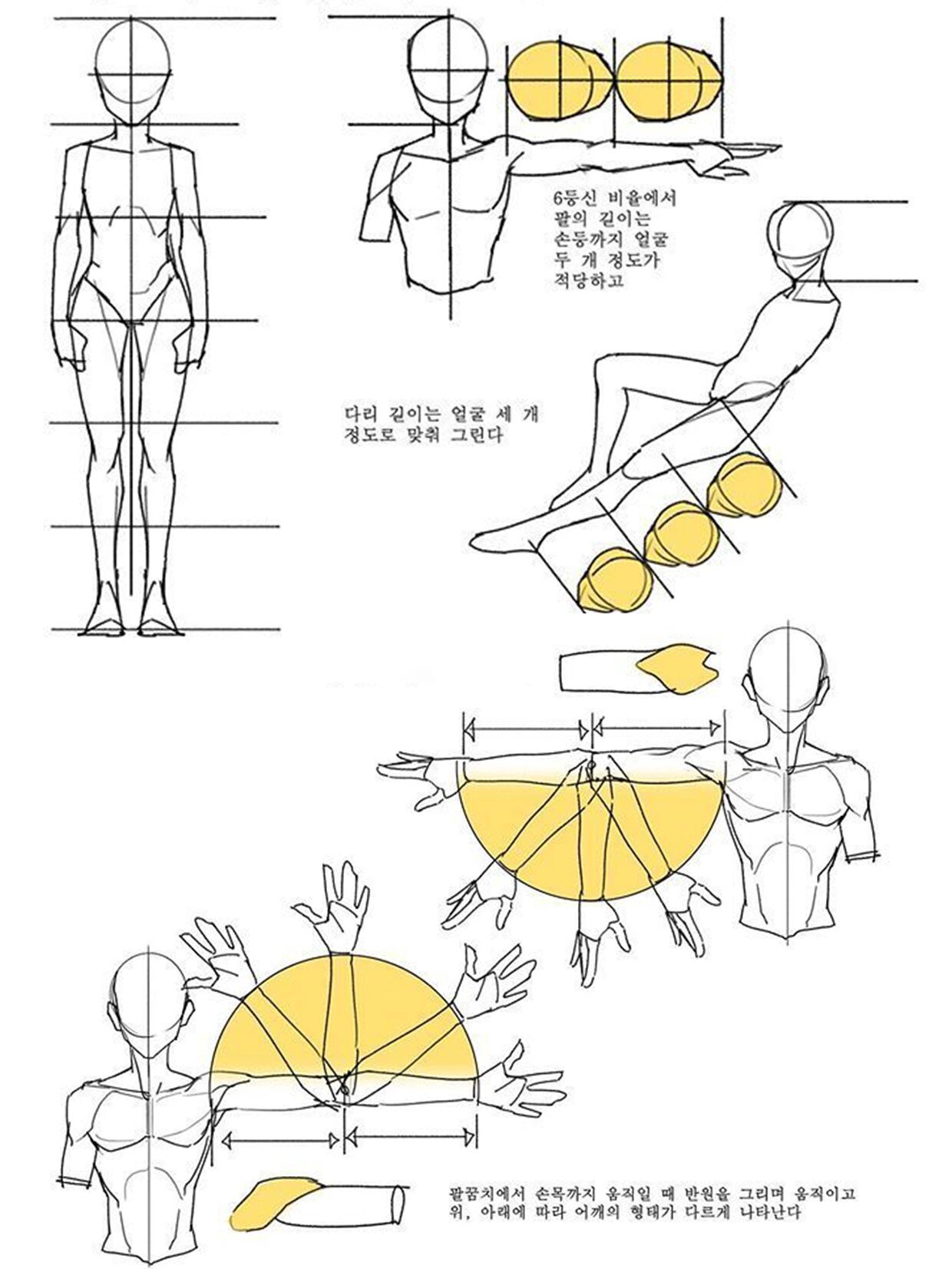 6등신 비율에서
팔의 길이는
손등까지 얼굴
두 개 정도가
적당하고

다리 길이는 얼굴 세 개
정도로 맞춰 그린다

팔꿈치에서 손목까지 움직일 때 반원을 그리며 움직이고
위, 아래에 따라 어깨의 형태가 다르게 나타난다