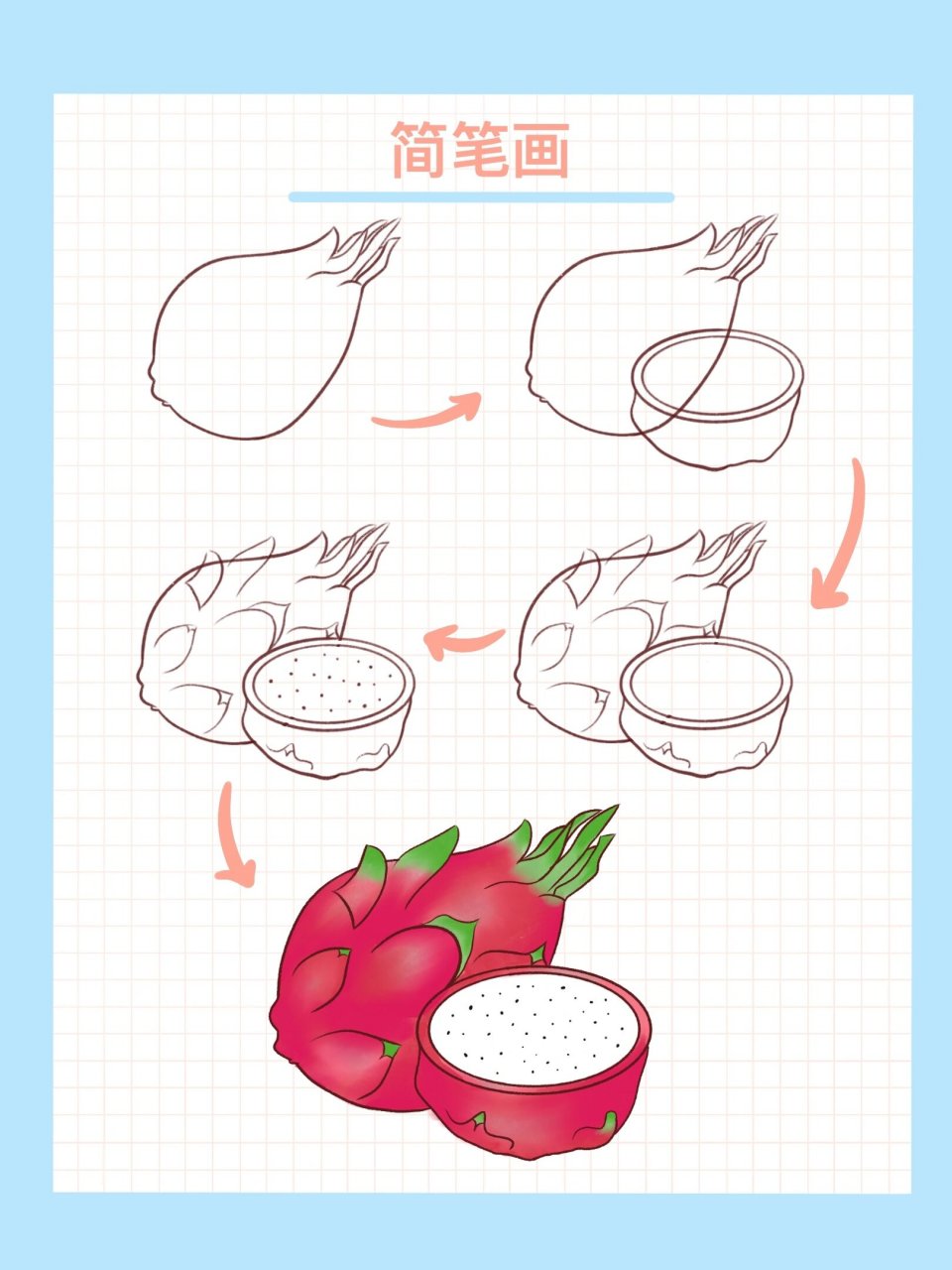 简笔画