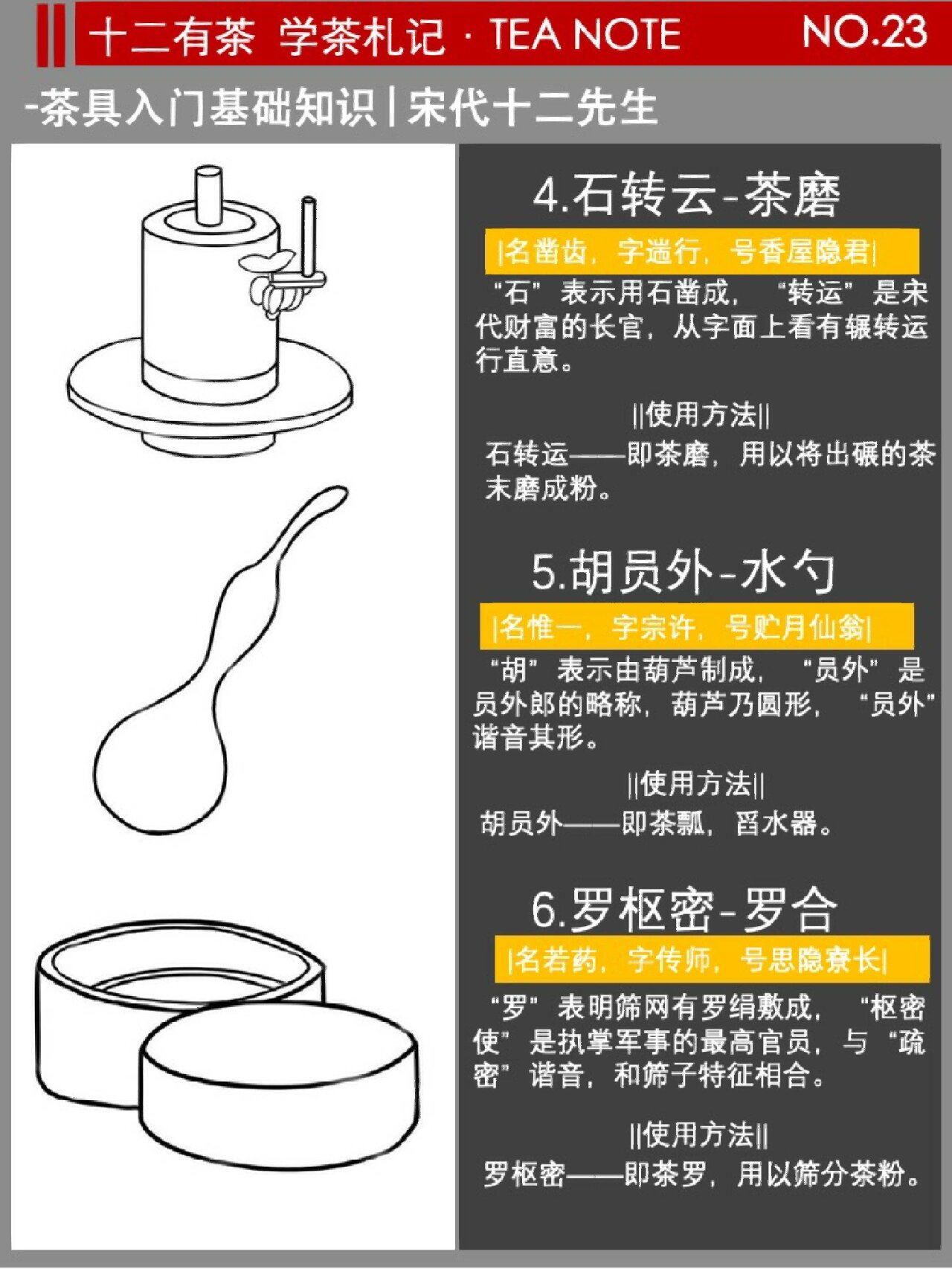 十二有茶 学茶札记 · TEA NOTE NO.23

-茶具入门基础知识 | 宋代十二先生

4.石转云-茶磨

|名凿齿，字遄行，号香屋隐君|

“石”表示用石凿成，“转运”是宋代财富的长官，从字面上看有辗转运行直意。

||使用方法||

石转运——即茶磨，用以将出碾的茶末磨成粉。

5.胡员外-水勺

|名惟一，字宗许，号贮月仙翁|

“胡”表示由葫芦制成，“员外”是员外郎的略称，葫芦乃圆形，“员外”谐音其形。

||使用方法||

胡员外——即茶瓢，舀水器。

6.罗枢密-罗合

|名若药，字传师，号思隐寮长|

“罗”表明筛网有罗绢敷成，“枢密使”是执掌军事的最高官员，与“疏密”谐音，和筛子特征相合。

||使用方法||

罗枢密——即茶罗，用以筛分茶粉。